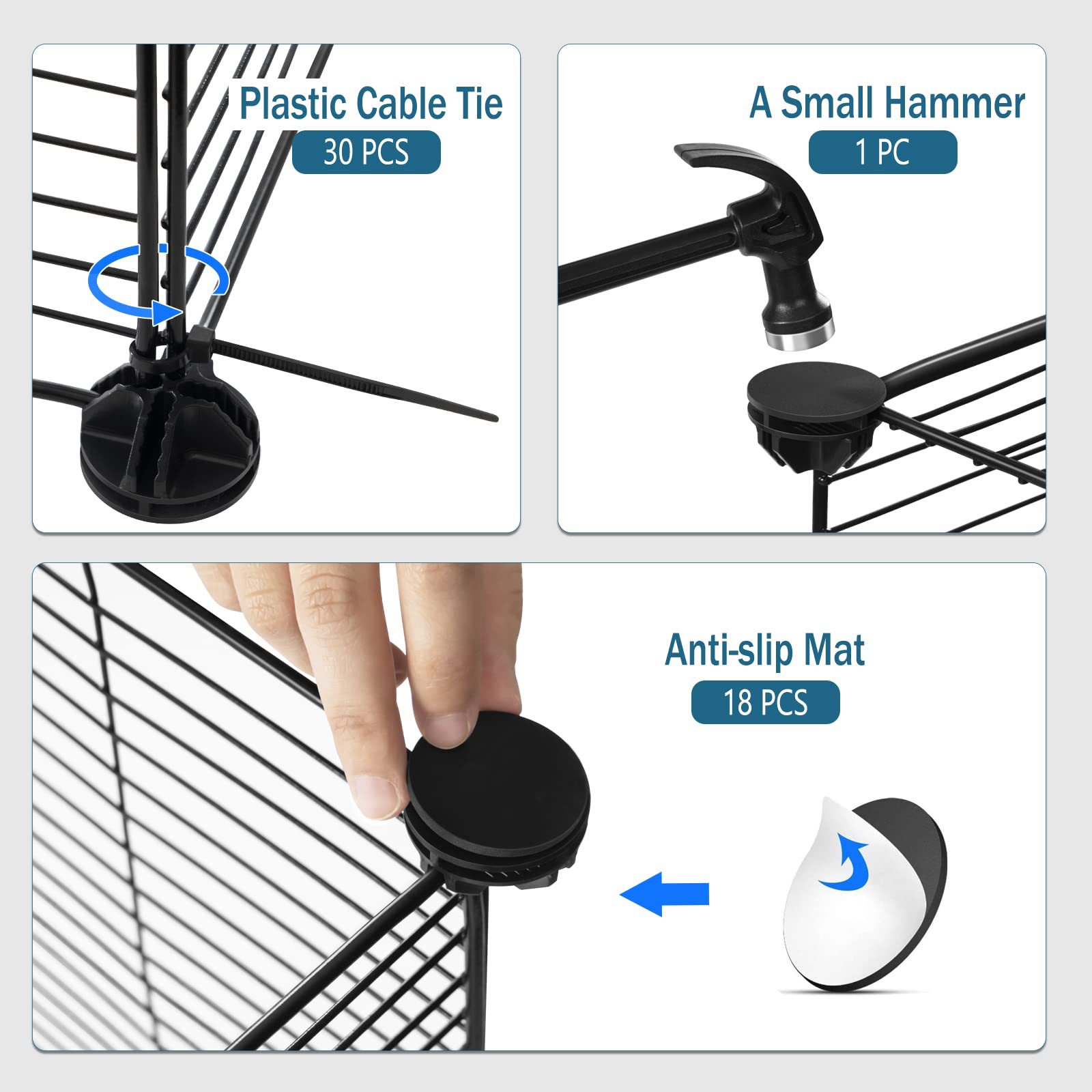 Plastic Cable Tie
30 PCS

A Small Hammer
1 PC

Anti-slip Mat
18 PCS