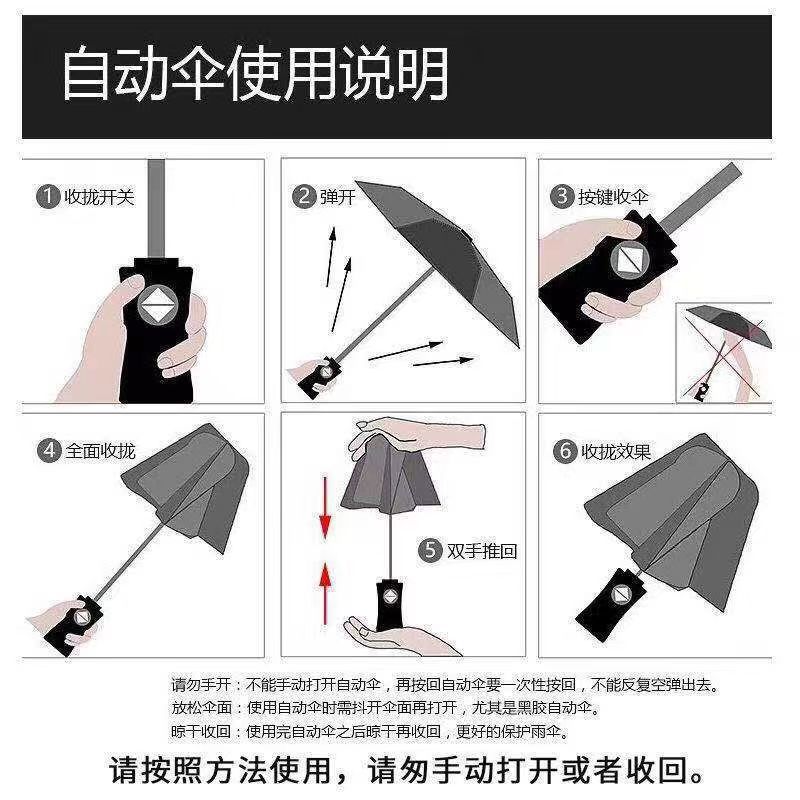 自动伞使用说明

1 收拢开关

2 弹开

3 按键收伞

4 全面收拢

5 双手推回

6 收拢效果

请勿手开：不能手动打开自动伞，再按回自动伞要一次性按回，不能反复空弹出去。
放松伞面：使用自动伞时需抖开伞面再打开，尤其是黑胶自动伞。
晾干收回：使用完自动伞之后晾干再收回，更好的保护雨伞。

请按照方法使用，请勿手动打开或者收回。