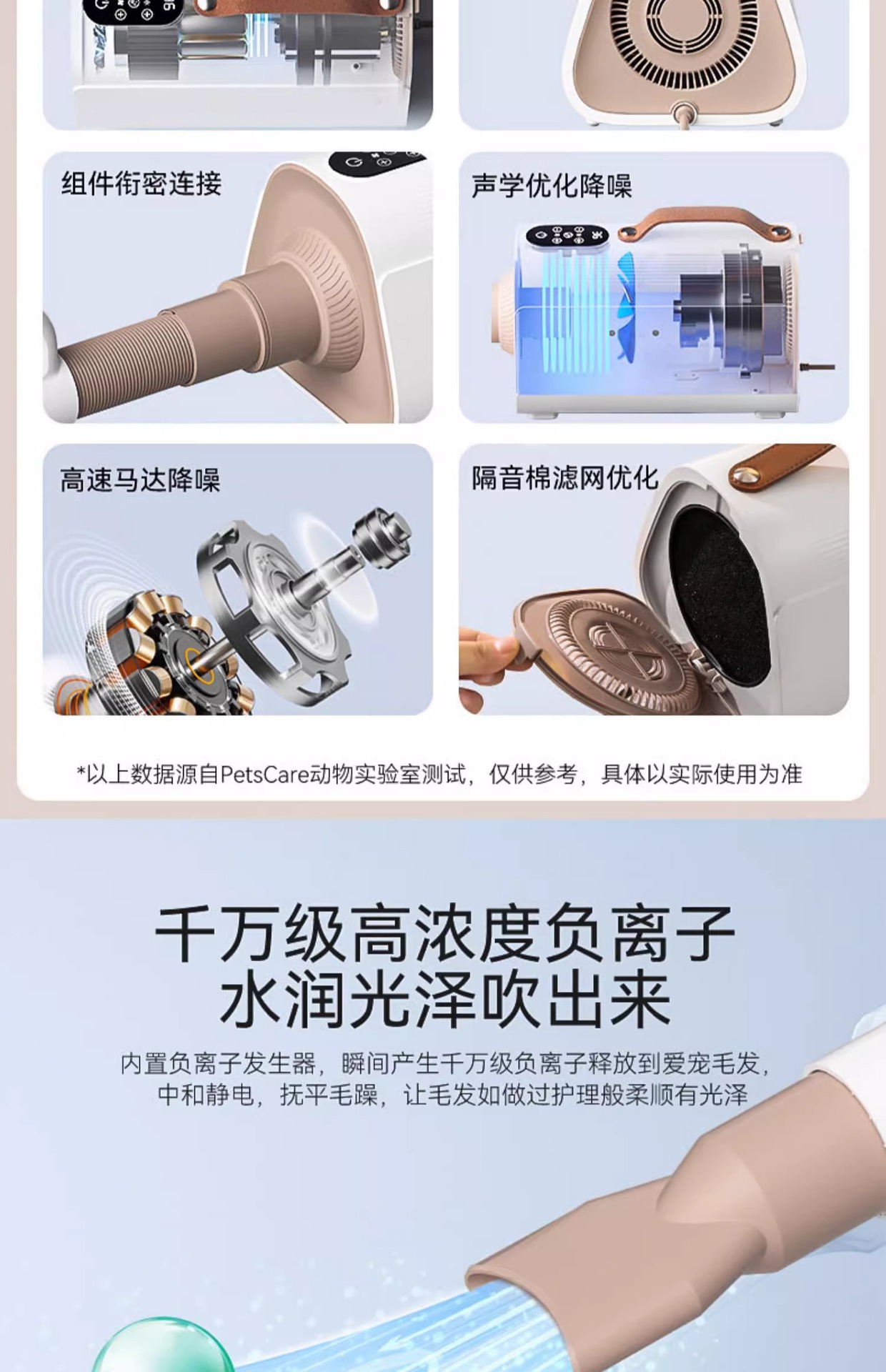 组件衔密连接

声学优化降噪

高速马达降噪

隔音棉滤网优化

*以上数据源自PetsCare动物实验室测试，仅供参考，具体以实际使用为准

千万级高浓度负离子
水润光泽吹出来

内置负离子发生器，瞬间产生千万级负离子释放到爱宠毛发，中和静电，抚平毛躁，让毛发如做过护理般柔顺有光泽