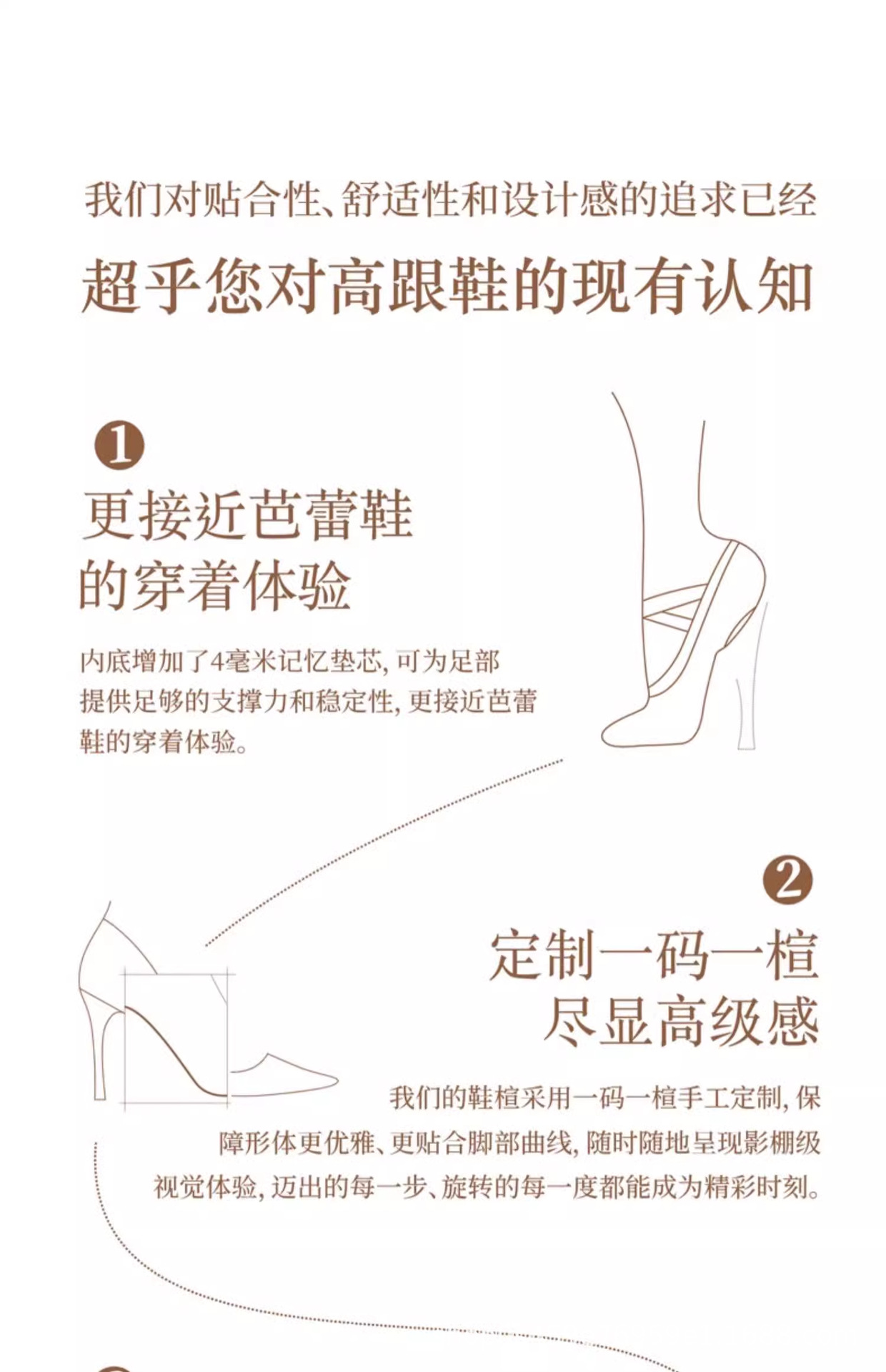 我们对贴合性、舒适性和设计感的追求已经

超乎您对高跟鞋的现有认知

1

更接近芭蕾鞋的穿着体验

内底增加了4毫米记忆垫芯，可为足部提供足够的支撑力和稳定性，更接近芭蕾鞋的穿着体验。

2

定制一码一楦
尽显高级感

我们的鞋楦采用一码一楦手工定制，保障形体更优雅、更贴合脚部曲线，随时随地呈现影棚级视觉体验，迈出的每一步、旋转的每一度都能成为精彩时刻。