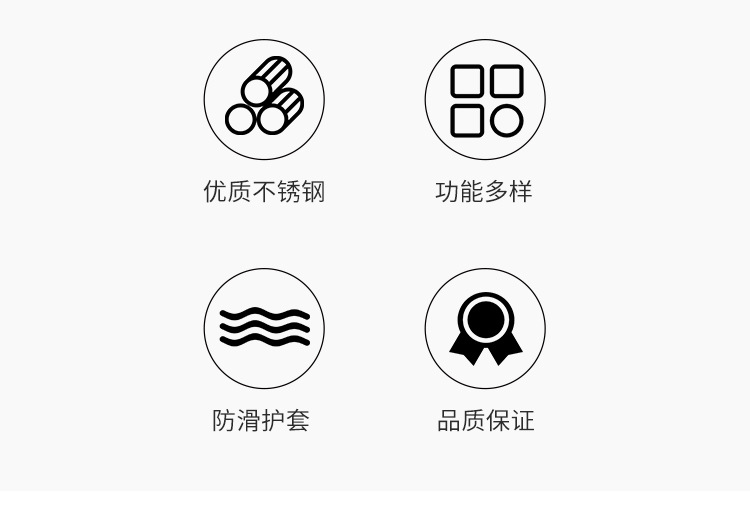 优质不锈钢

功能多样

防滑护套

品质保证