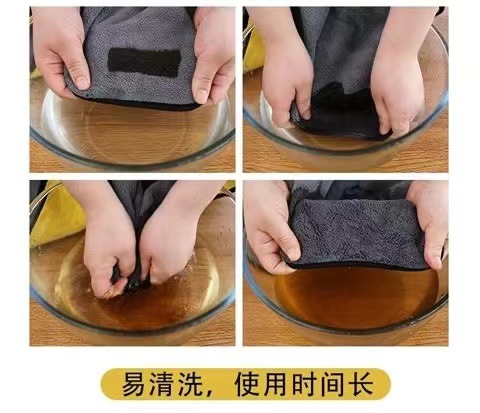 易清洗，使用时间长