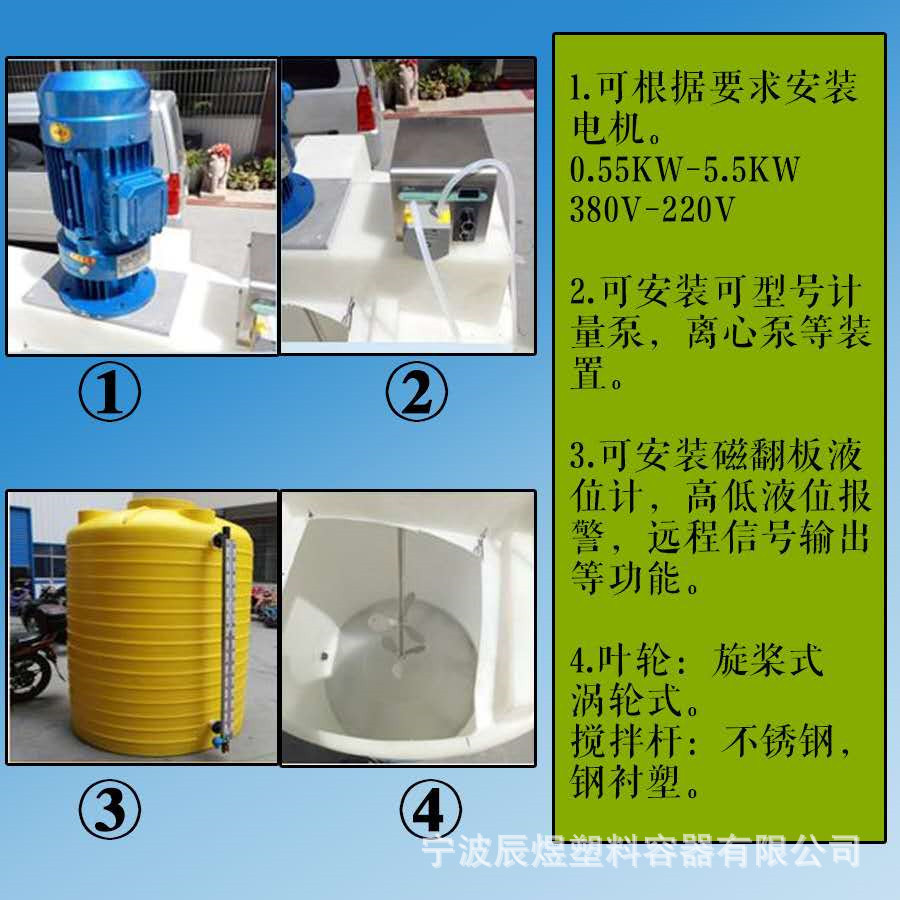 ①

②

③

④

1.可根据要求安装电机。
0.55KW-5.5KW
380V-220V

2.可安装可型号计量泵，离心泵等装置。

3.可安装磁翻板液位计，高低液位报警，远程信号输出等功能。

4.叶轮：旋桨式
涡轮式。
搅拌杆：不锈钢，钢衬塑。

宁波辰煜塑料容器有限公司