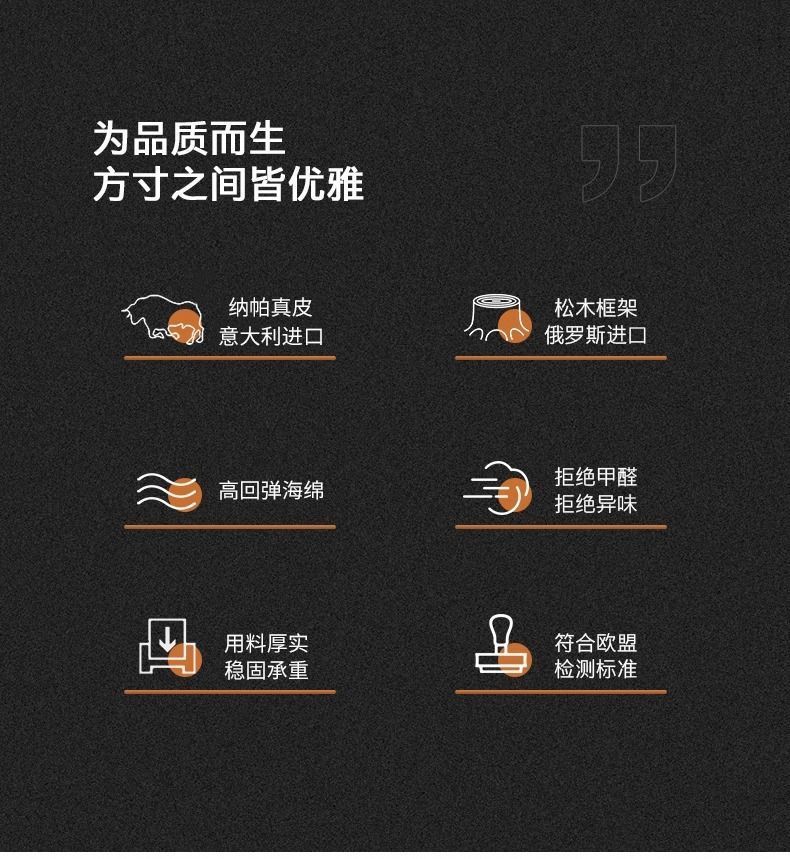 为品质而生
方寸之间皆优雅

纳帕真皮
意大利进口

松木框架
俄罗斯进口

高回弹海绵

拒绝甲醛
拒绝异味

用料厚实
稳固承重

符合欧盟
检测标准