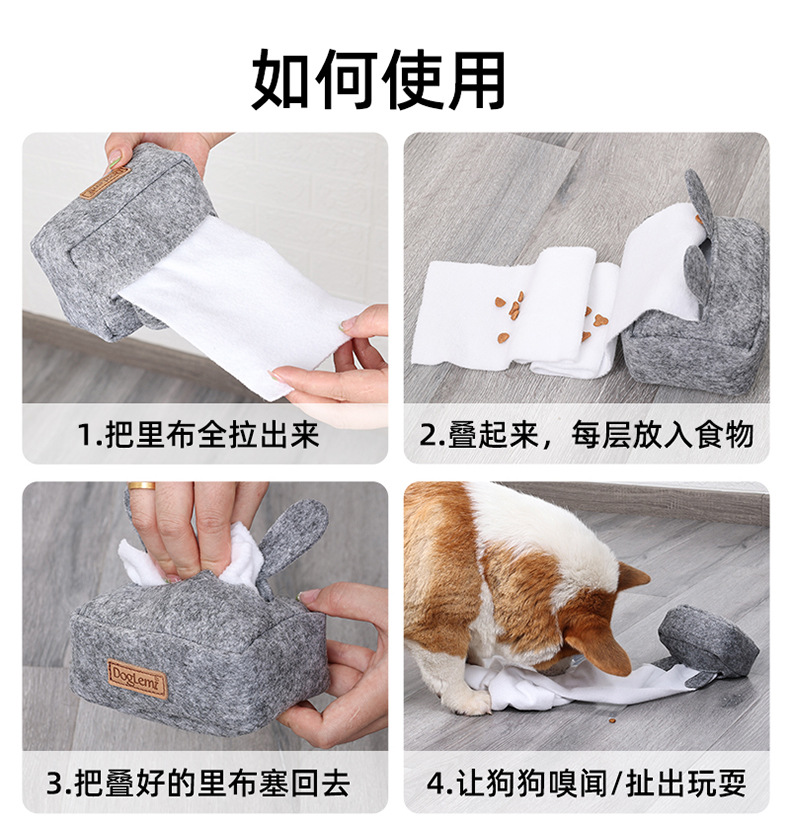 如何使用

1.把里布全拉出来

2.叠起来，每层放入食物

DogLemi

3.把叠好的里布塞回去

4.让狗狗嗅闻/扯出玩耍