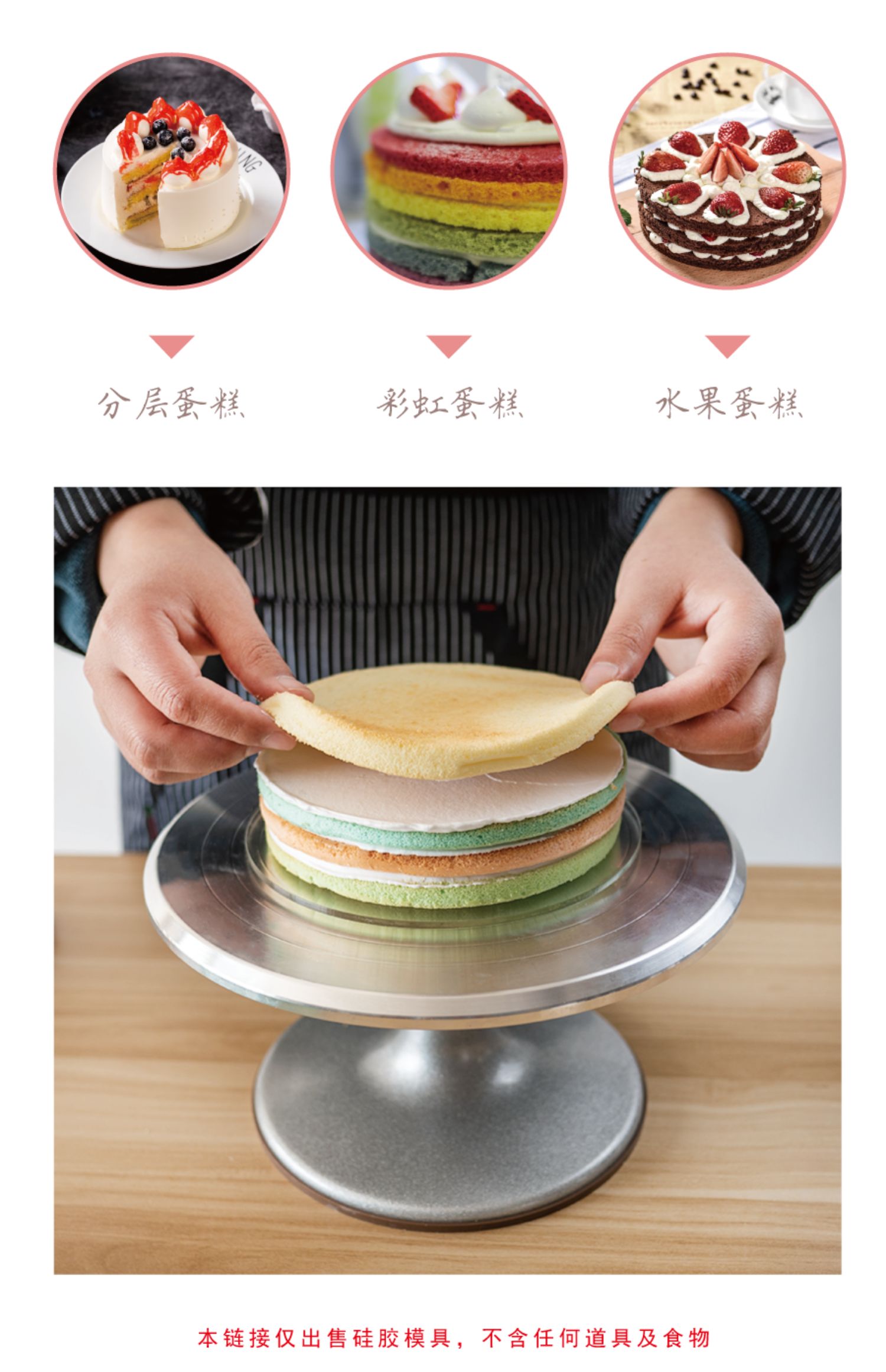 分层蛋糕

彩虹蛋糕

水果蛋糕

本链接仅出售硅胶模具，不含任何道具及食物