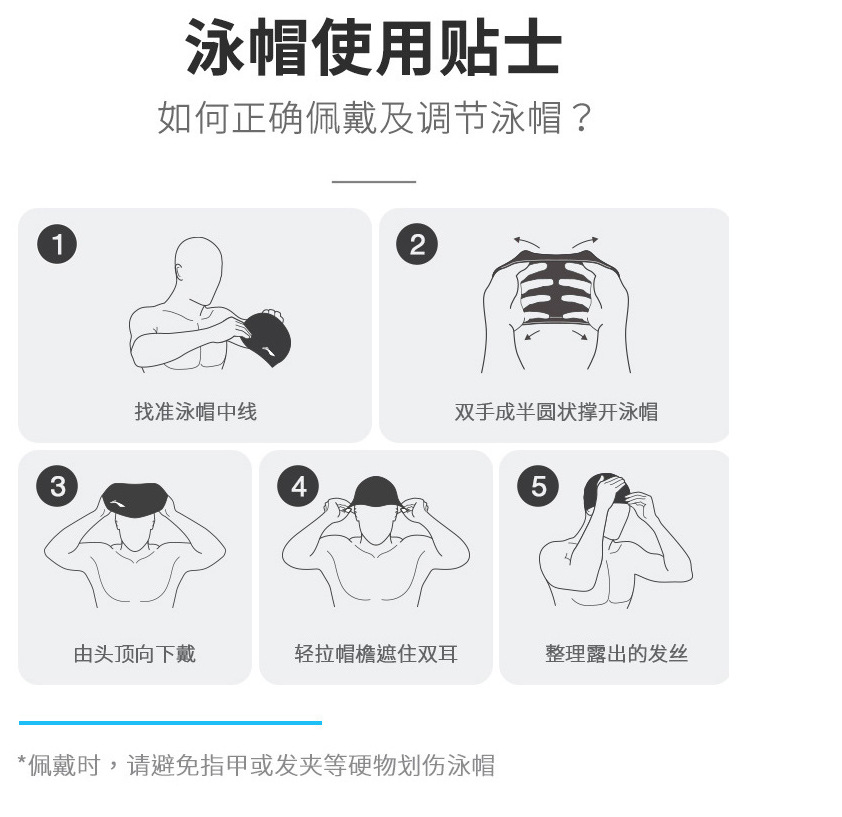 泳帽使用贴士

如何正确佩戴及调节泳帽？

1
找准泳帽中线

2
双手成半圆状撑开泳帽

3
由头顶向下戴

4
轻拉帽檐遮住双耳

5
整理露出的发丝

*佩戴时，请避免指甲或发夹等硬物划伤泳帽