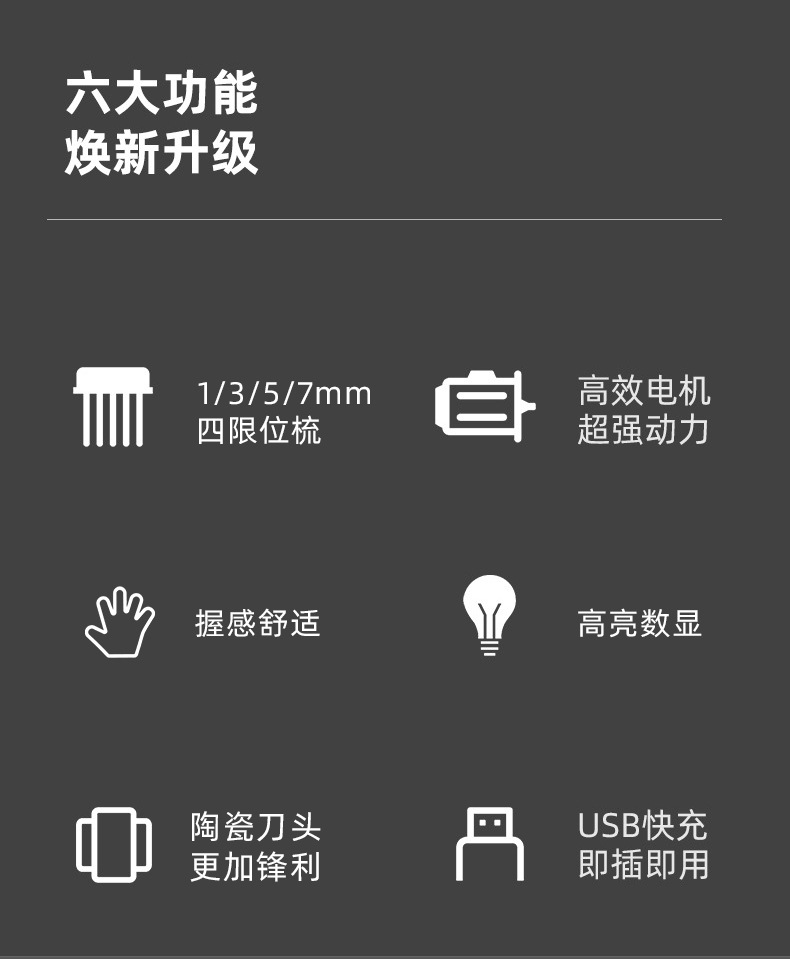 六大功能
焕新升级

1/3/5/7mm
四限位梳

高效电机
超强动力

握感舒适

高亮数显

陶瓷刀头
更加锋利

USB快充
即插即用