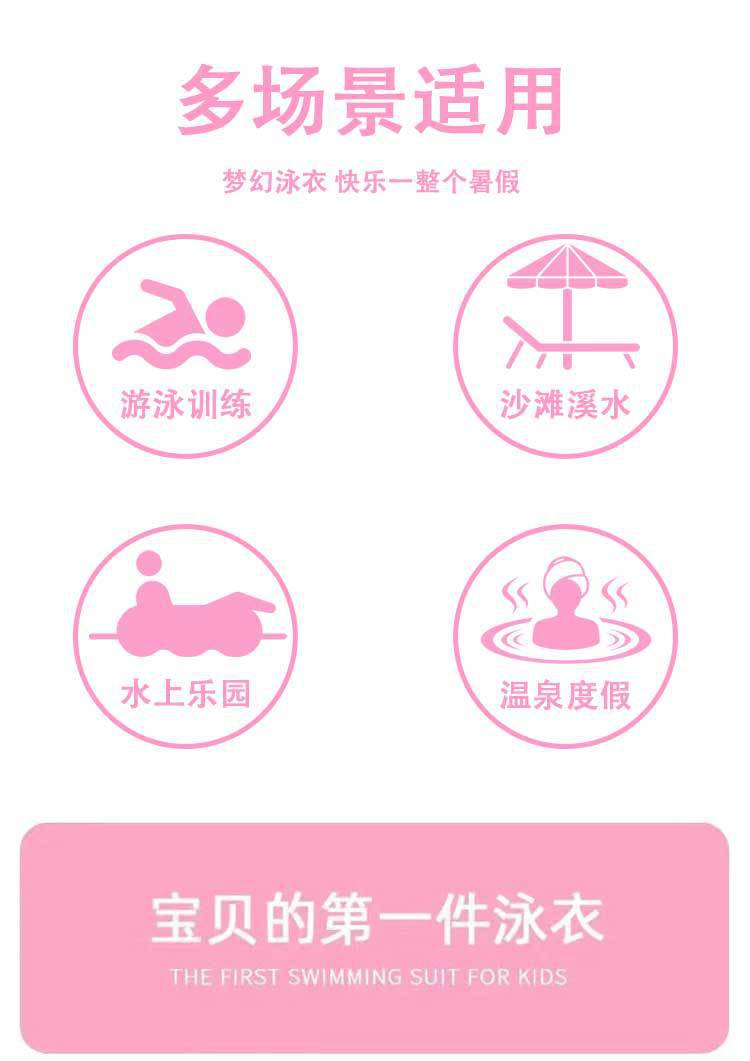 多场景适用

梦幻泳衣 快乐一整个暑假

游泳训练

沙滩溪水

水上乐园

温泉度假

宝贝的第一件泳衣

THE FIRST SWIMMING SUIT FOR KIDS