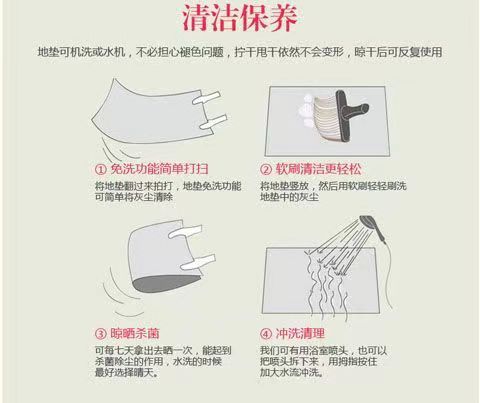 清洁保养

地垫可机洗或水机，不必担心褪色问题，拧干甩干依然不会变形，晾干后可反复使用

① 免洗功能简单打扫
将地垫翻过来拍打，地垫免洗功能可简单将灰尘清除

② 软刷清洁更轻松
将地垫竖放，然后用软刷轻轻刷洗地垫中的灰尘

③ 晾晒杀菌
可每七天拿出去晒一次，能起到杀菌除尘的作用，水洗的时候最好选择晴天。

④ 冲洗清理
我们可有用浴室喷头，也可以把喷头拆下来，用拇指按住加大水流冲洗。