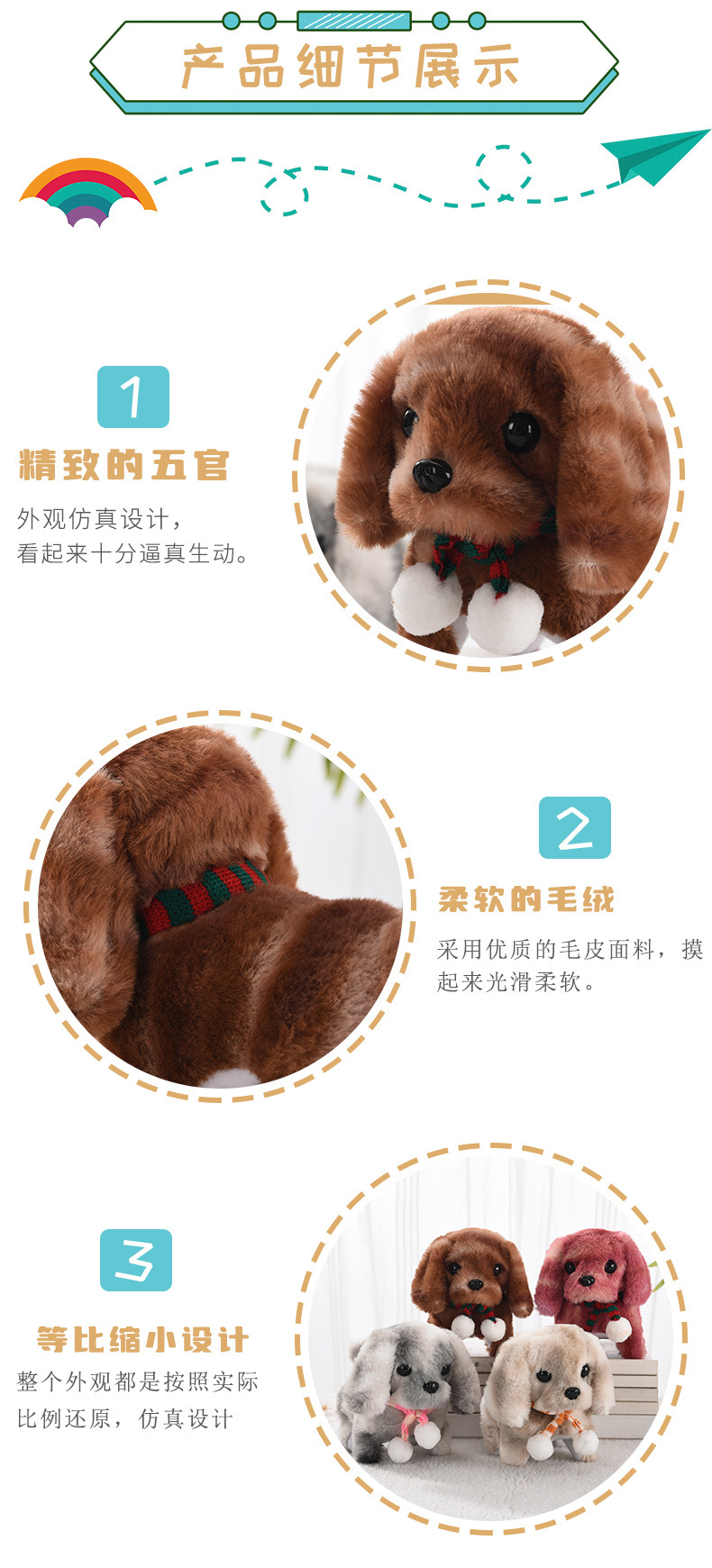 产品细节展示

1

精致的五官

外观仿真设计，
看起来十分逼真生动。

2

柔软的毛绒

采用优质的毛皮面料，摸起来光滑柔软。

3

等比缩小设计

整个外观都是按照实际比例还原，仿真设计