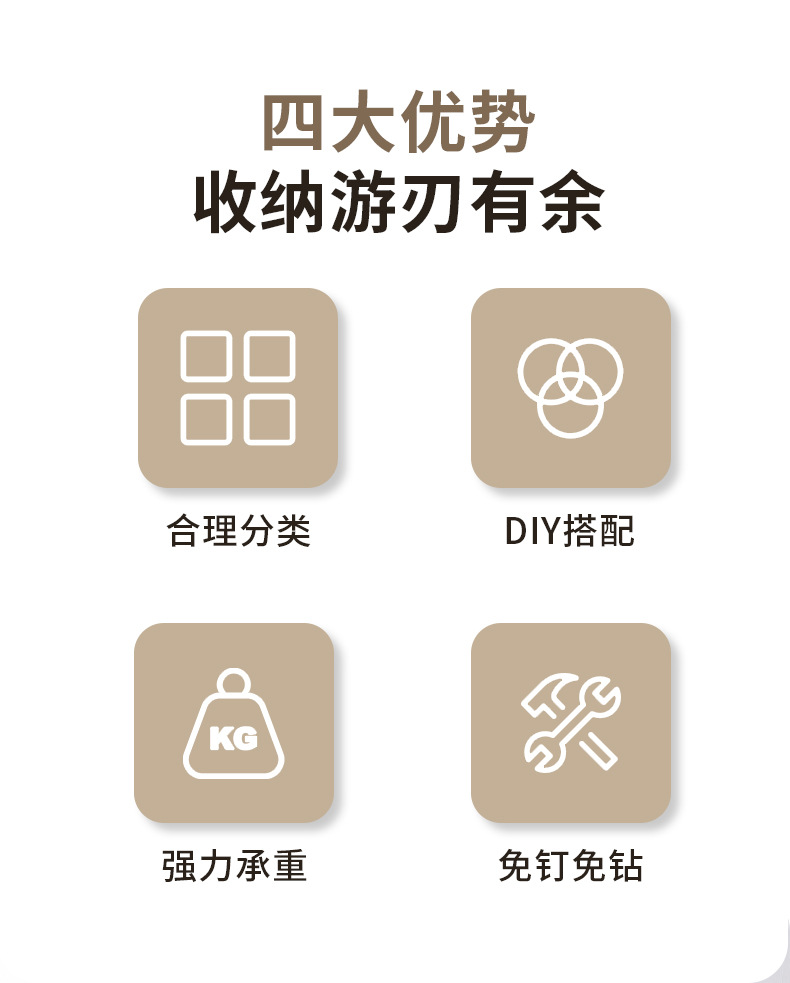 四大优势
收纳游刃有余

合理分类

DIY搭配

KG

强力承重

免钉免钻