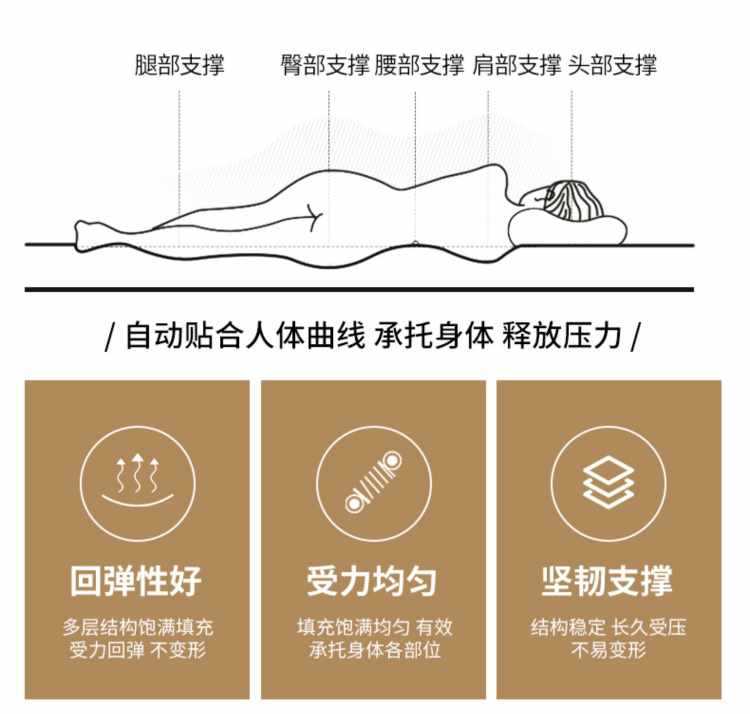 腿部支撑 臀部支撑 腰部支撑 肩部支撑 头部支撑

/ 自动贴合人体曲线 承托身体 释放压力 /

回弹性好

多层结构饱满填充 受力回弹 不变形

受力均匀

填充饱满均匀 有效 承托身体各部位

坚韧支撑

结构稳定 长久受压 不易变形