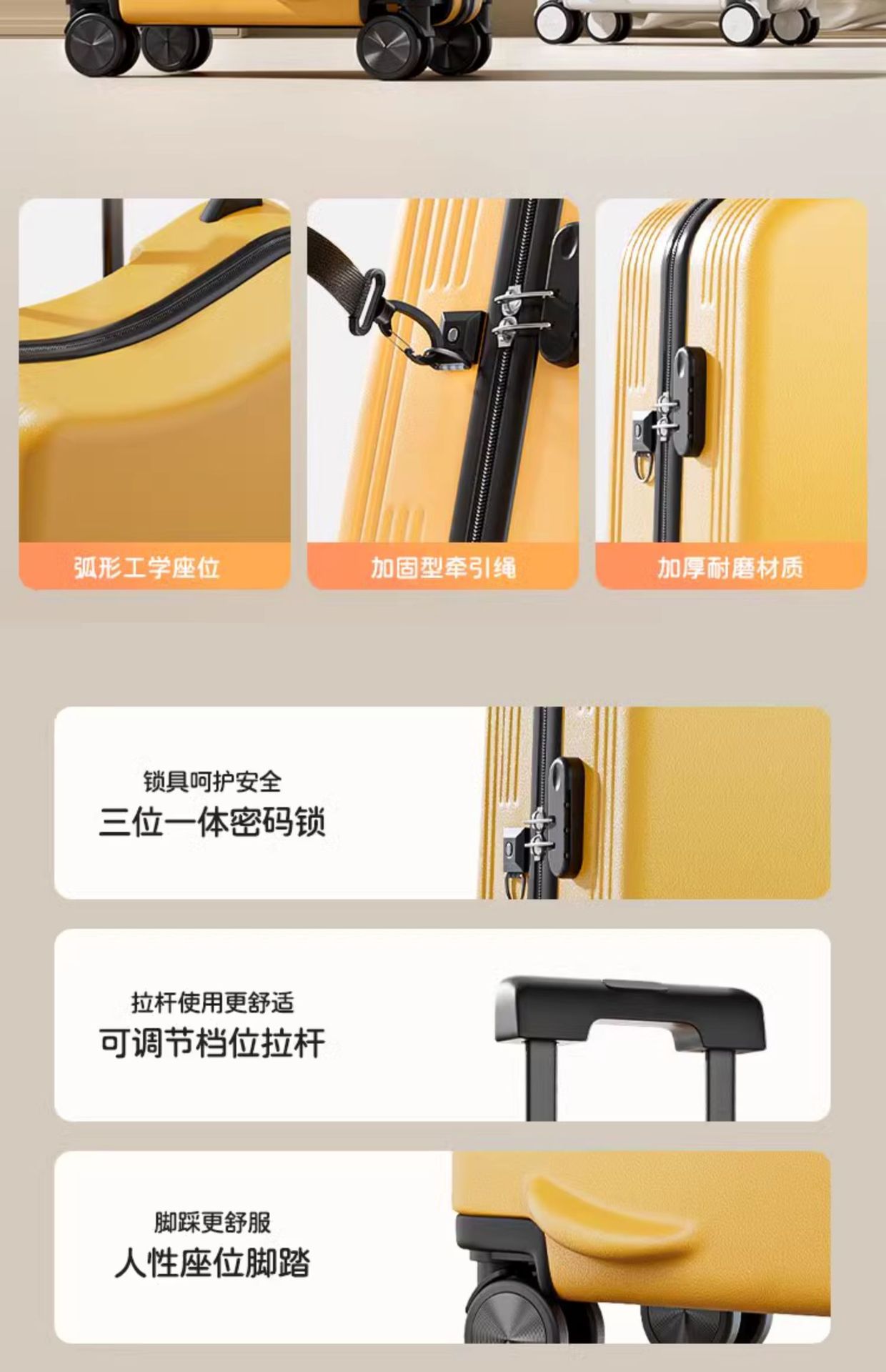 弧形工学座位

加固型牵引绳

加厚耐磨材质

锁具呵护安全
三位一体密码锁

拉杆使用更舒适
可调节档位拉杆

脚踩更舒服
人性座位脚踏