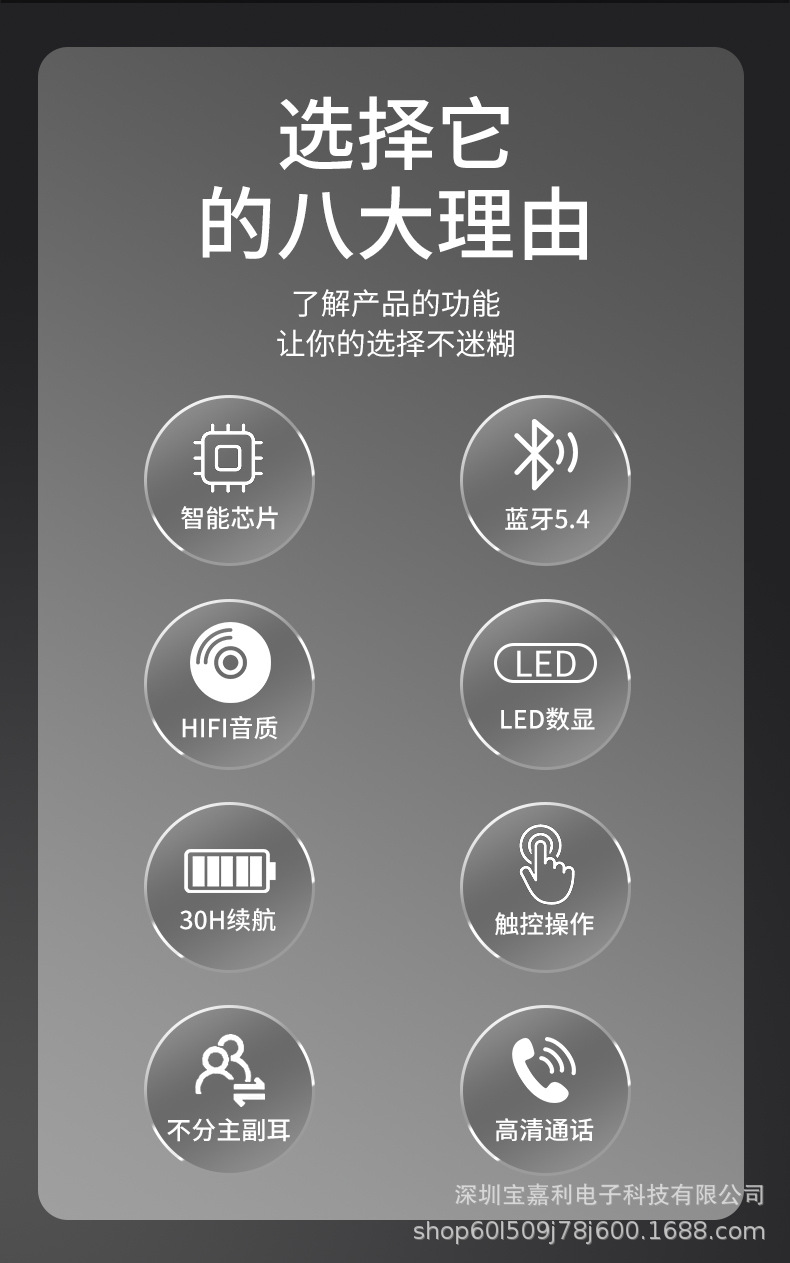 选择它
的八大理由

了解产品的功能
让你的选择不迷糊

智能芯片

蓝牙5.4

HIFI音质

LED

LED数显

30H续航

触控操作

不分主副耳

高清通话

深圳宝嘉利电子科技有限公司
shop60l509j78j600.1688.com