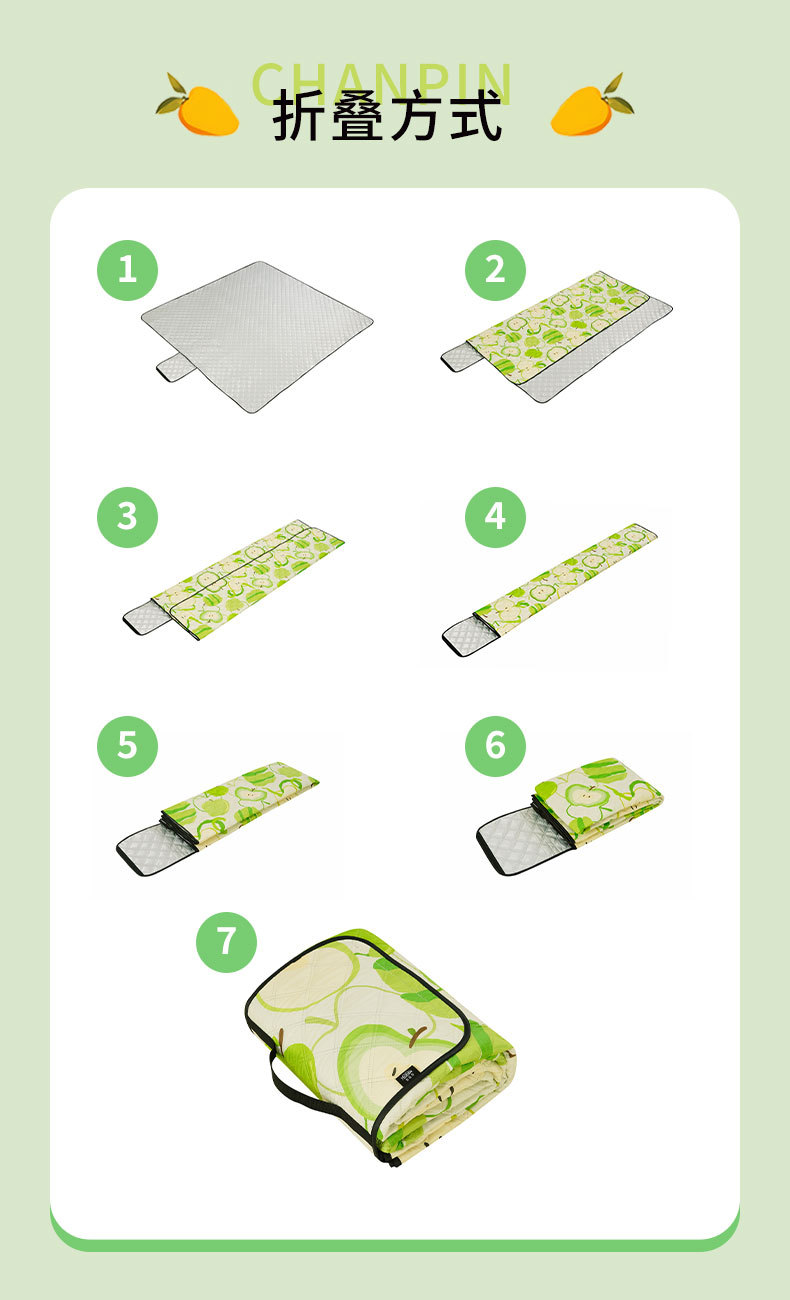 CHANPIN
折叠方式

1

2

3

4

5

6

7