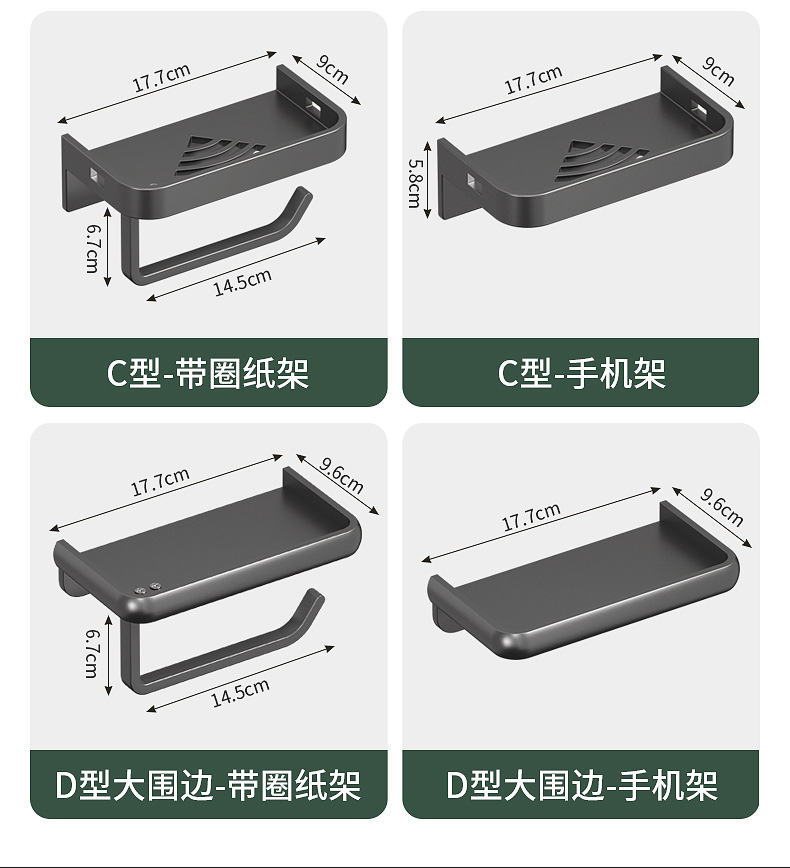 17.7cm
9cm
6.7cm
14.5cm
C型-带圈纸架

17.7cm
9cm
5.8cm
C型-手机架

17.7cm
9.6cm
6.7cm
14.5cm
D型大围边-带圈纸架

17.7cm
9.6cm
D型大围边-手机架