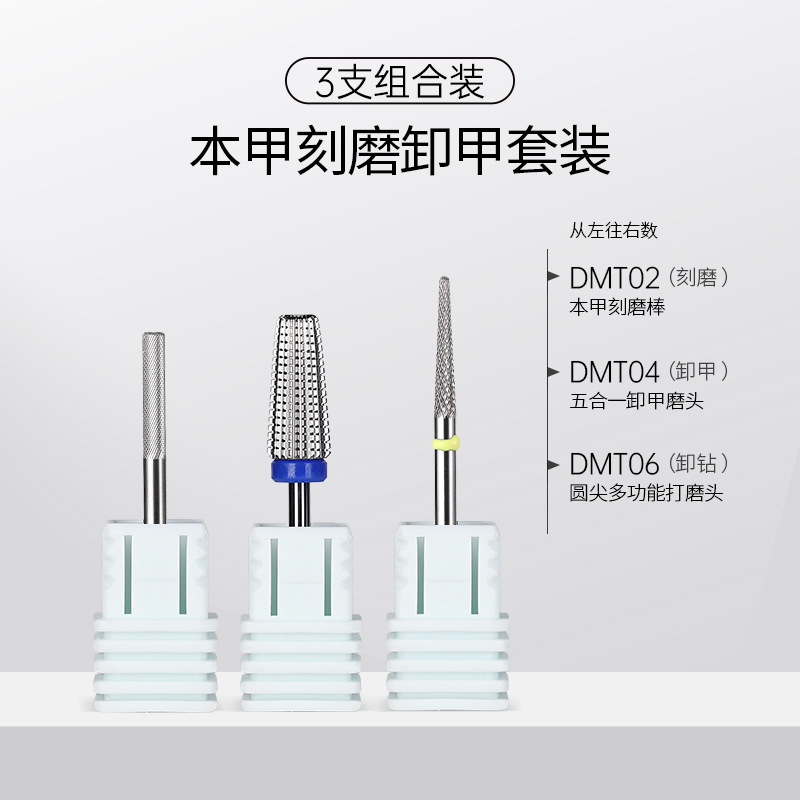 3支组合装

本甲刻磨卸甲套装

从左往右数

DMT02（刻磨）
本甲刻磨棒

DMT04（卸甲）
五合一卸甲磨头

DMT06（卸钻）
圆尖多功能打磨头