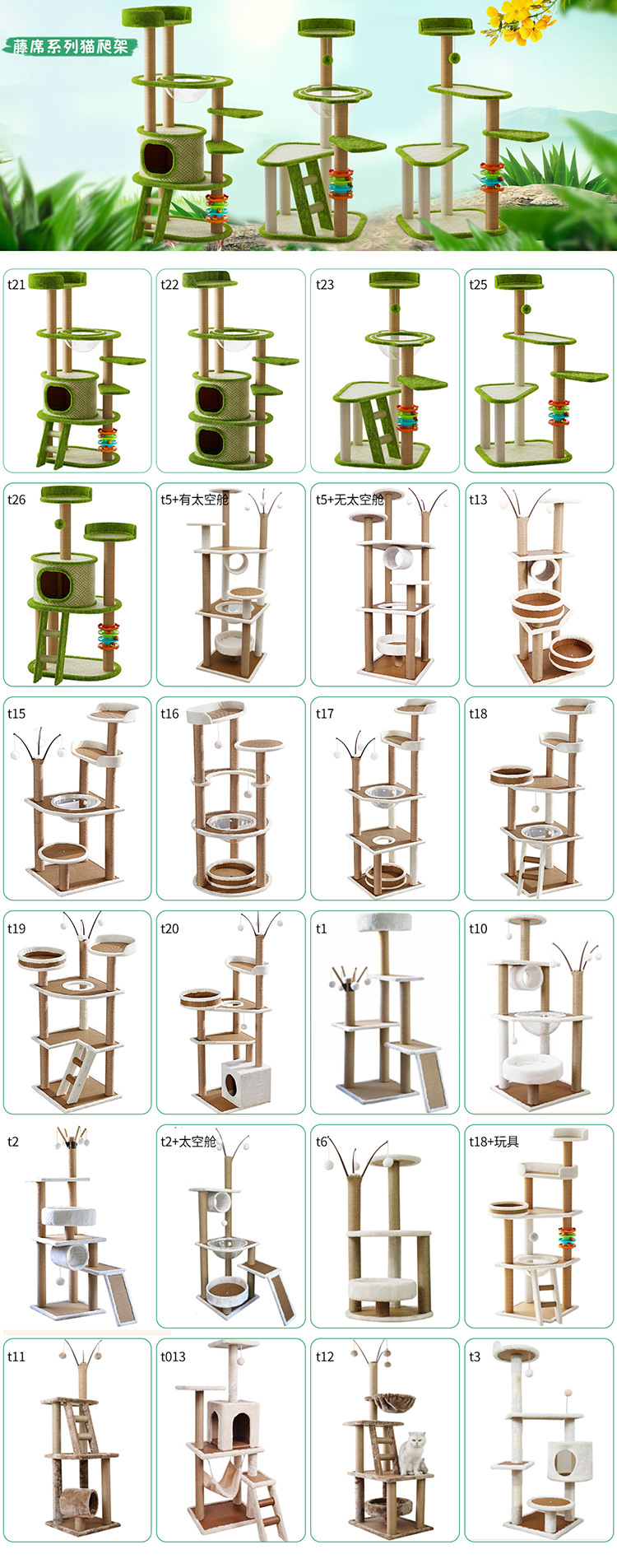 藤席系列猫爬架

t21

t22

t23

t25

t26

t5+有太空舱

t5+无太空舱

t13

t15

t16

t17

t18

t19

t20

t1

t10

t2

t2+太空舱

t6

t18+玩具

t11

t013

t12

t3