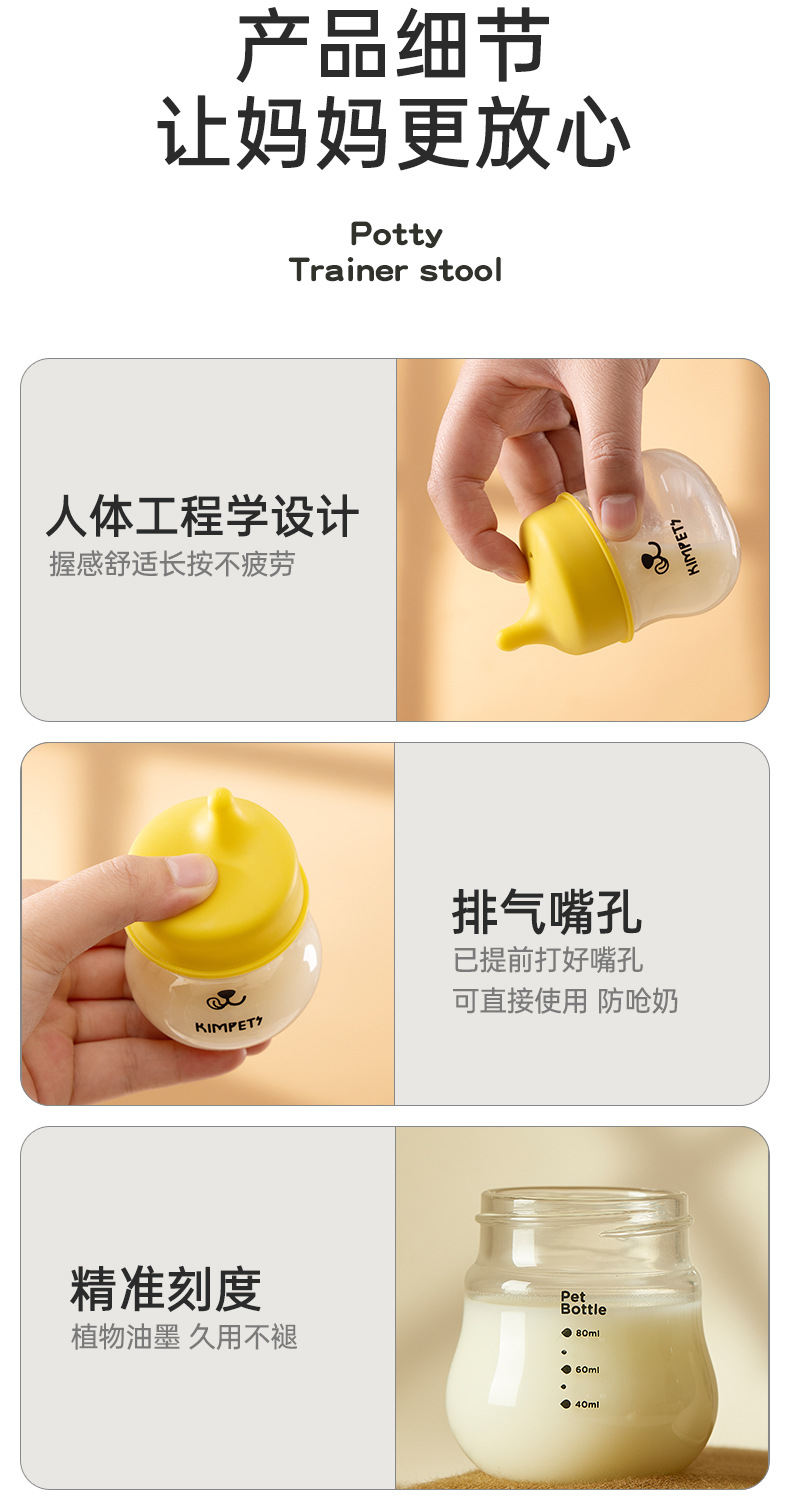 产品细节
让妈妈更放心

Potty
Trainer stool

人体工程学设计
握感舒适长按不疲劳

KIMPETS

KIMPETS

排气嘴孔
已提前打好嘴孔
可直接使用 防呛奶

精准刻度
植物油墨 久用不褪

Pet
Bottle
80ml
60ml
40ml