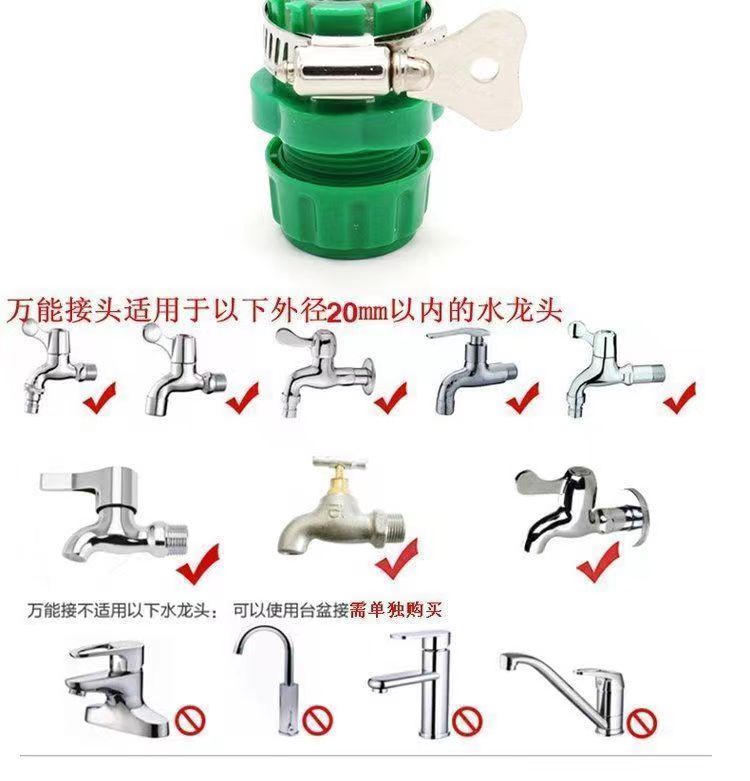 万能接头适用于以下外径20mm以内的水龙头

万能接不适用以下水龙头：  可以使用台盆接需单独购买