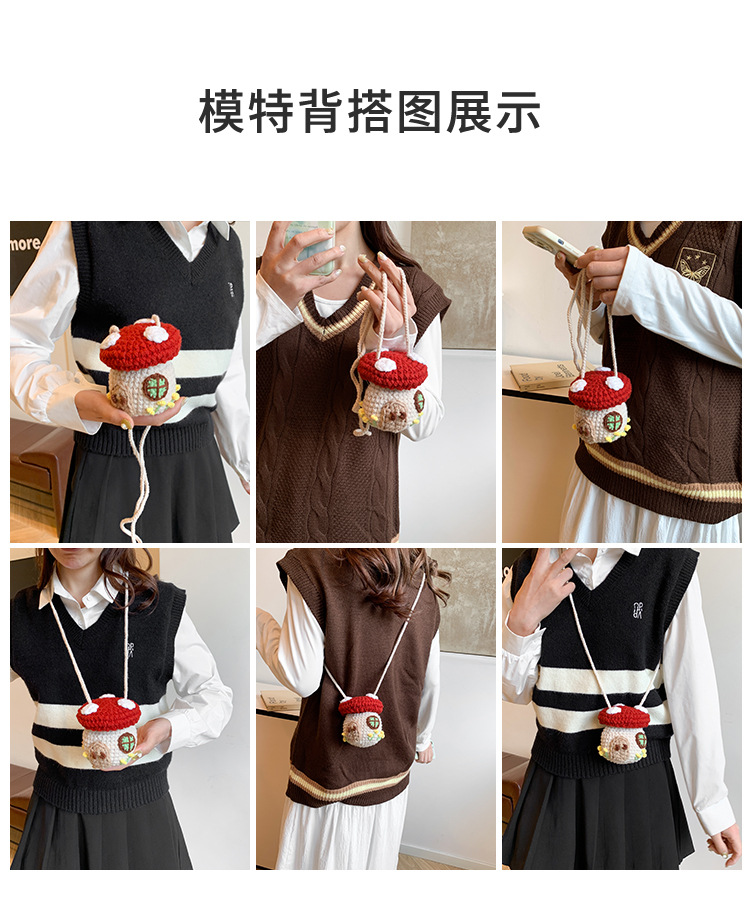 模特背搭图展示

more