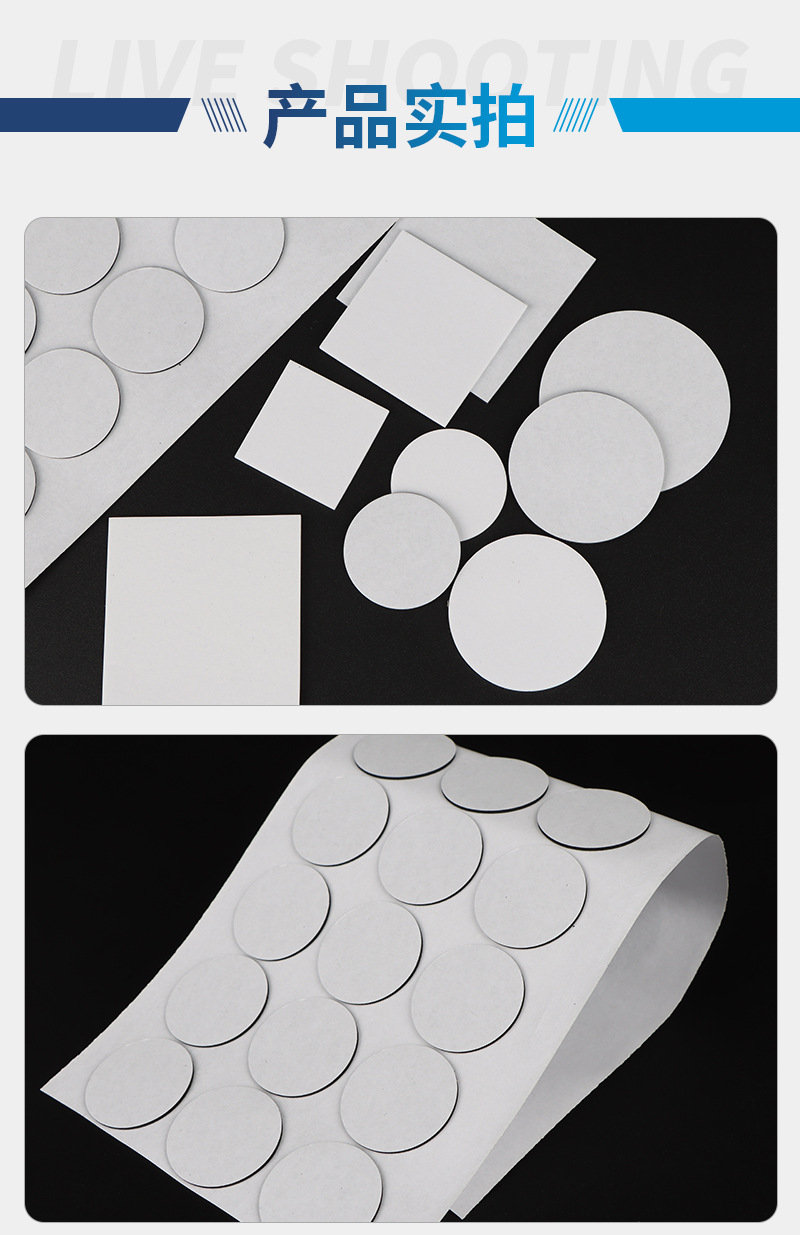 LIVE SHOOTING

产品实拍