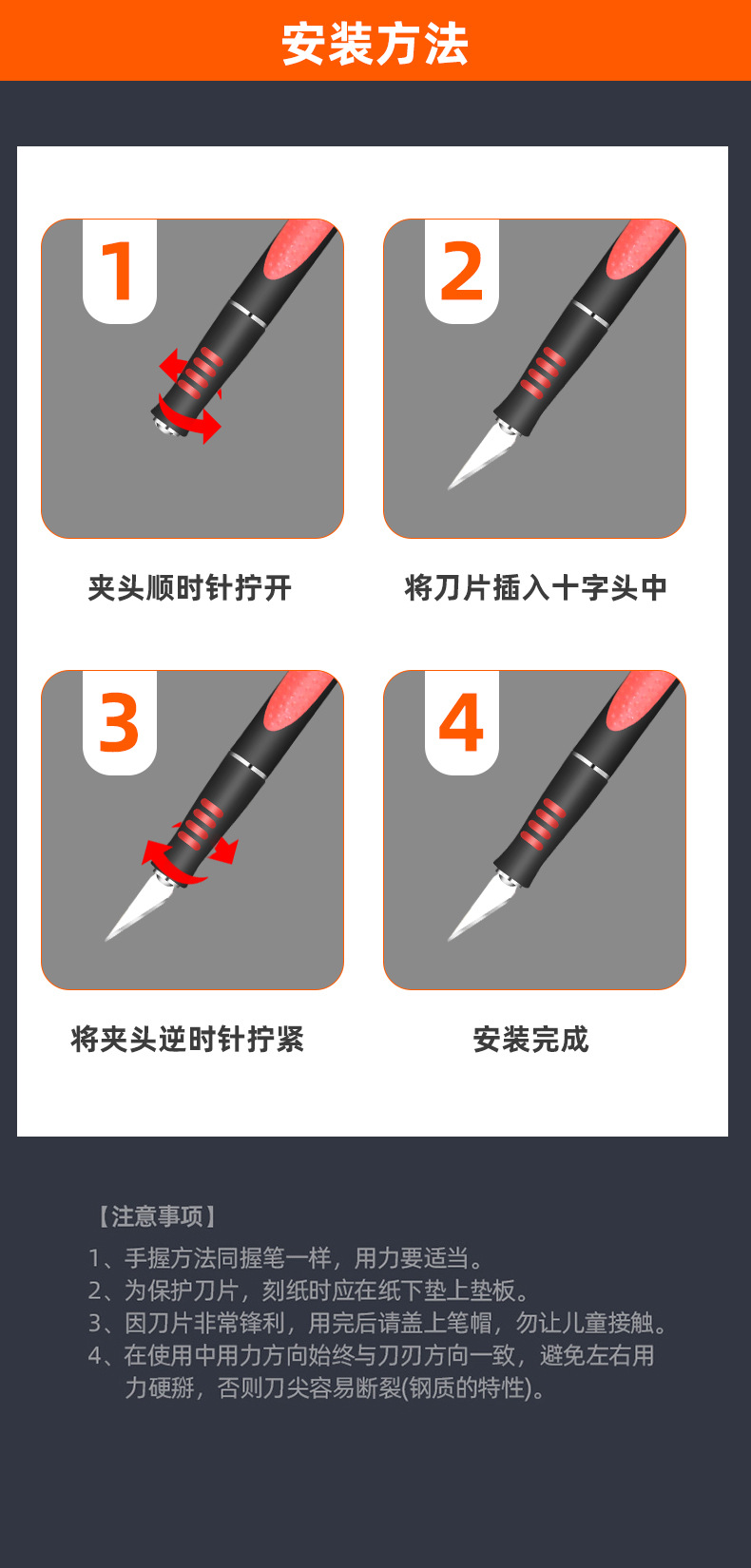 安装方法

1

夹头顺时针拧开

2

将刀片插入十字头中

3

将夹头逆时针拧紧

4

安装完成

【注意事项】
1、手握方法同握笔一样，用力要适当。
2、为保护刀片，刻纸时应在纸下垫上垫板。
3、因刀片非常锋利，用完后请盖上笔帽，勿让儿童接触。
4、在使用中用力方向始终与刀刃方向一致，避免左右用力硬掰，否则刀尖容易断裂(钢质的特性)。