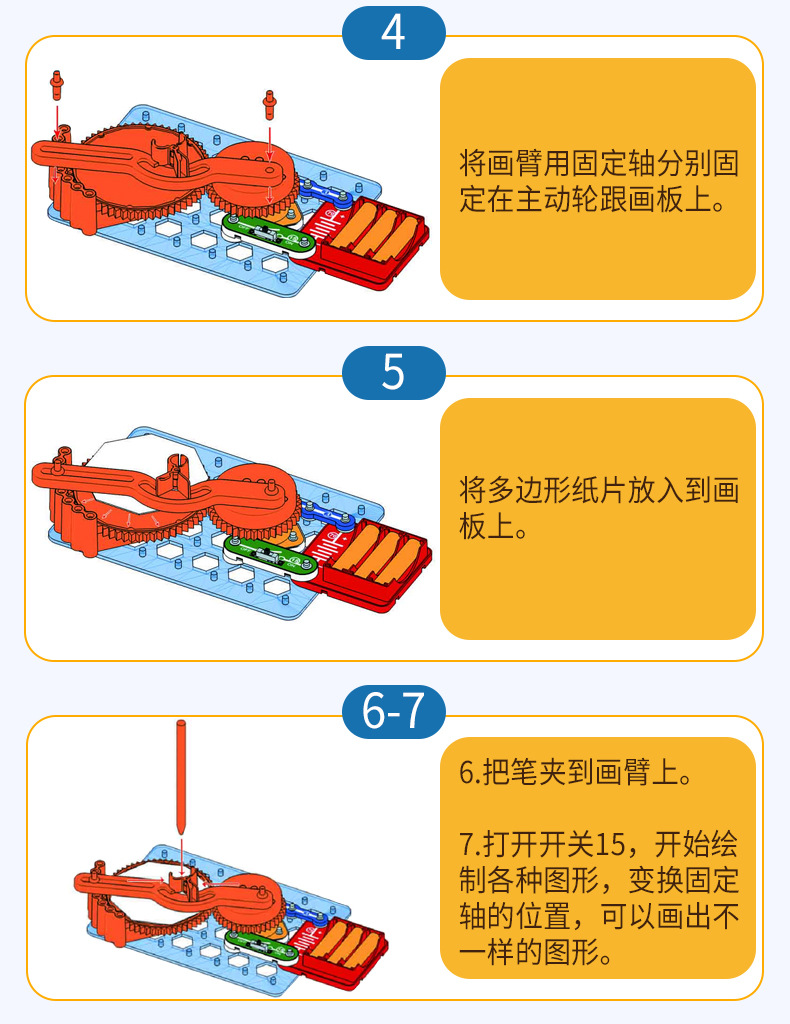 4

将画臂用固定轴分别固定在主动轮跟画板上。

5

将多边形纸片放入到画板上。

6-7

6.把笔夹到画臂上。

7.打开开关15，开始绘制各种图形，变换固定轴的位置，可以画出不一样的图形。