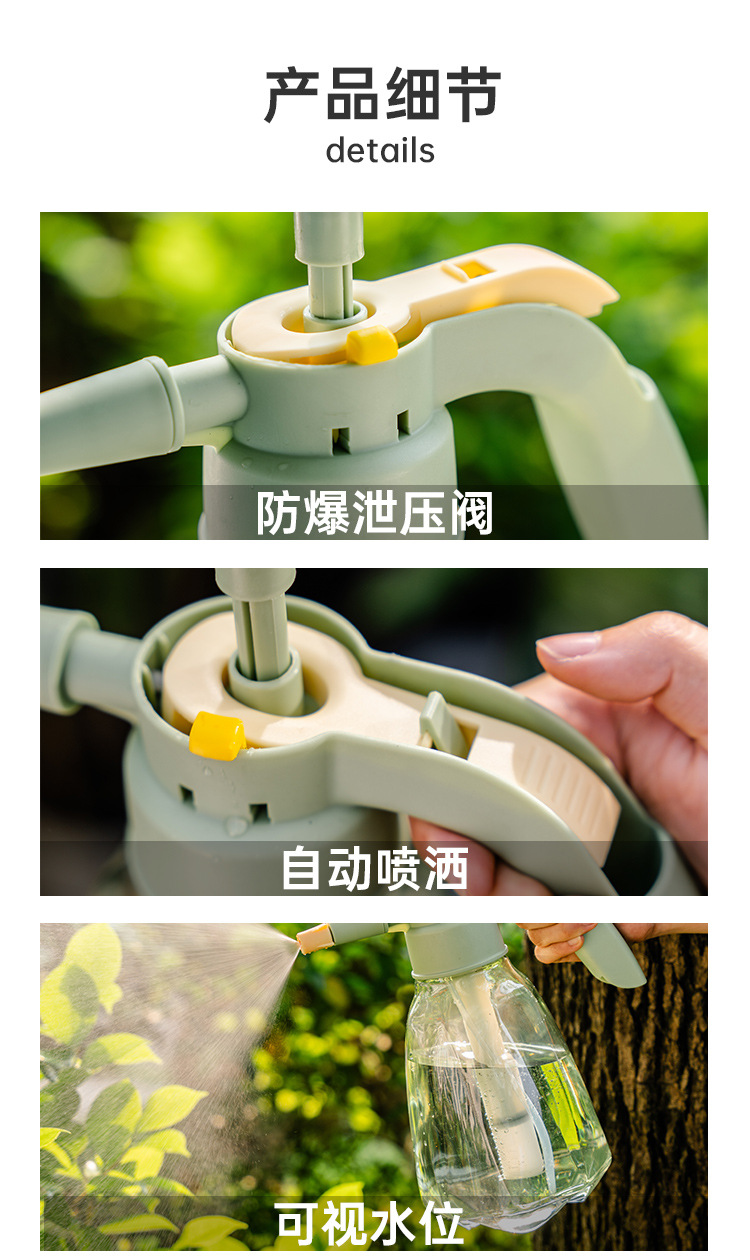 产品细节
details

防爆泄压阀

自动喷洒

可视水位