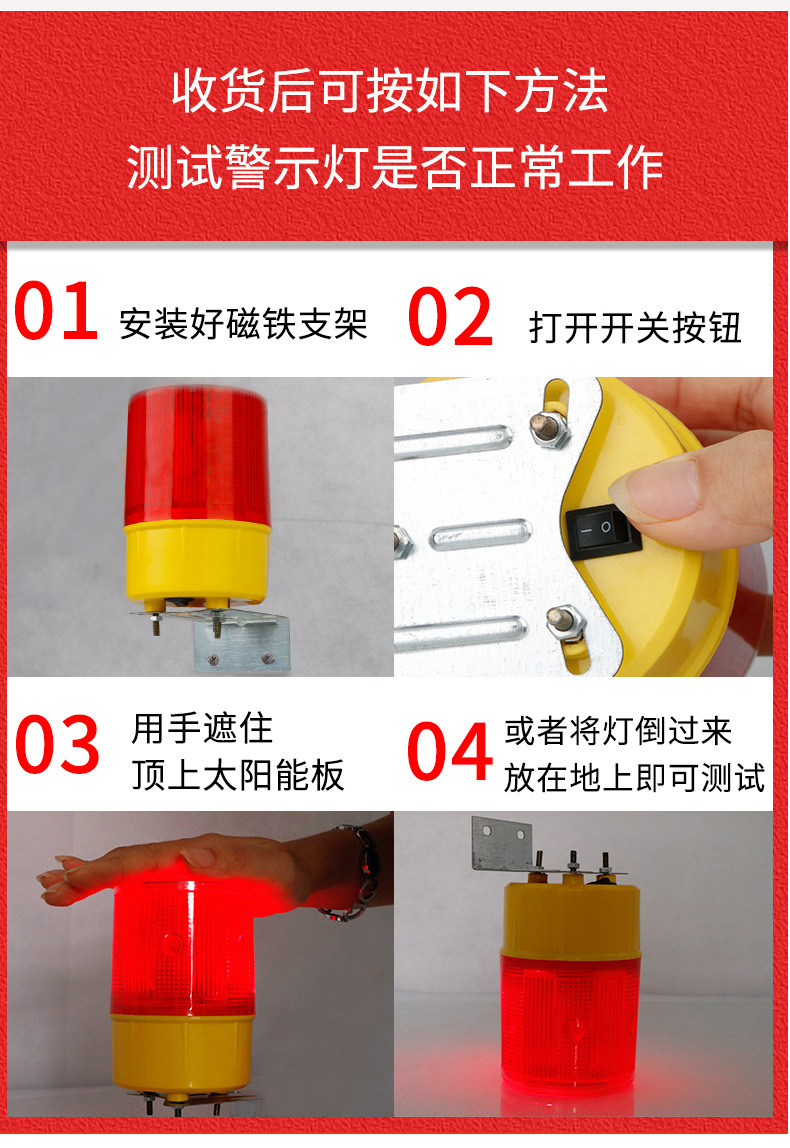 收货后可按如下方法
测试警示灯是否正常工作

01 安装好磁铁支架

02 打开开关按钮

03 用手遮住
顶上太阳能板

04 或者将灯倒过来
放在地上即可测试