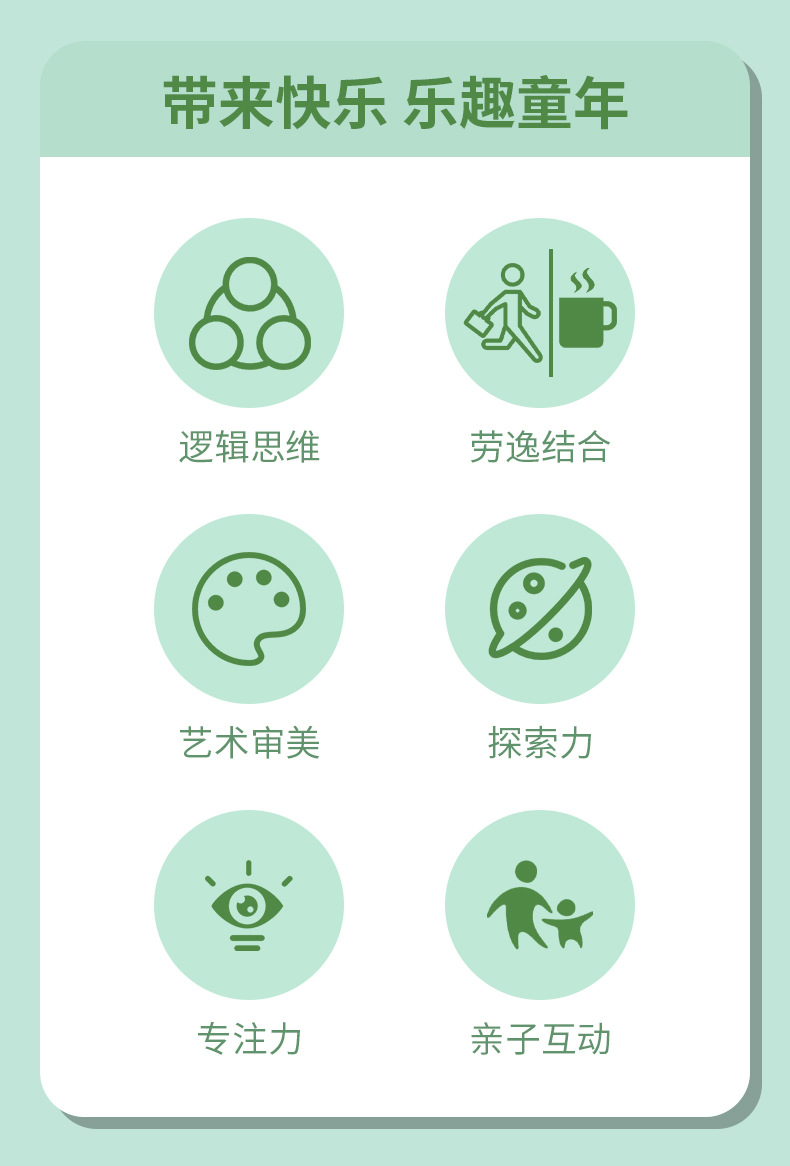 带来快乐 乐趣童年

逻辑思维

劳逸结合

艺术审美

探索力

专注力

亲子互动