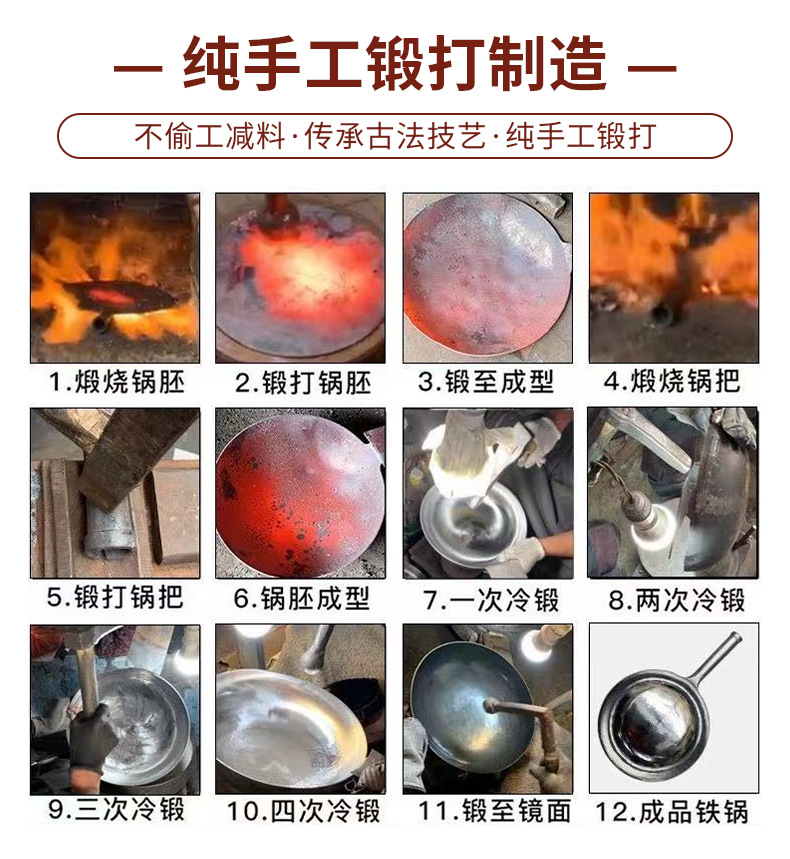 — 纯手工锻打制造 —

不偷工减料·传承古法技艺·纯手工锻打

1.煅烧锅胚
2.锻打锅胚
3.锻至成型
4.煅烧锅把

5.锻打锅把
6.锅胚成型
7.一次冷锻
8.两次冷锻

9.三次冷锻
10.四次冷锻
11.锻至镜面
12.成品铁锅