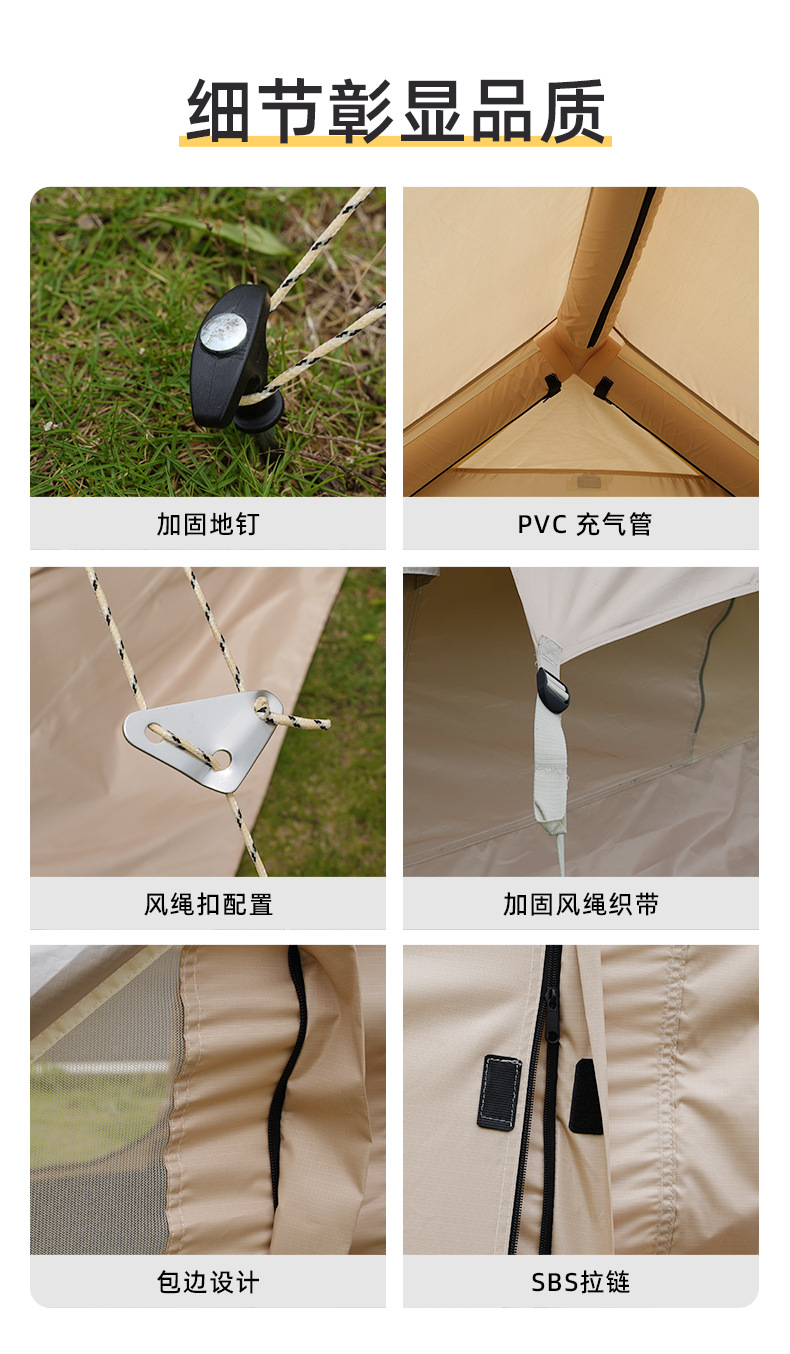 细节彰显品质

加固地钉

PVC 充气管

风绳扣配置

加固风绳织带

包边设计

SBS拉链