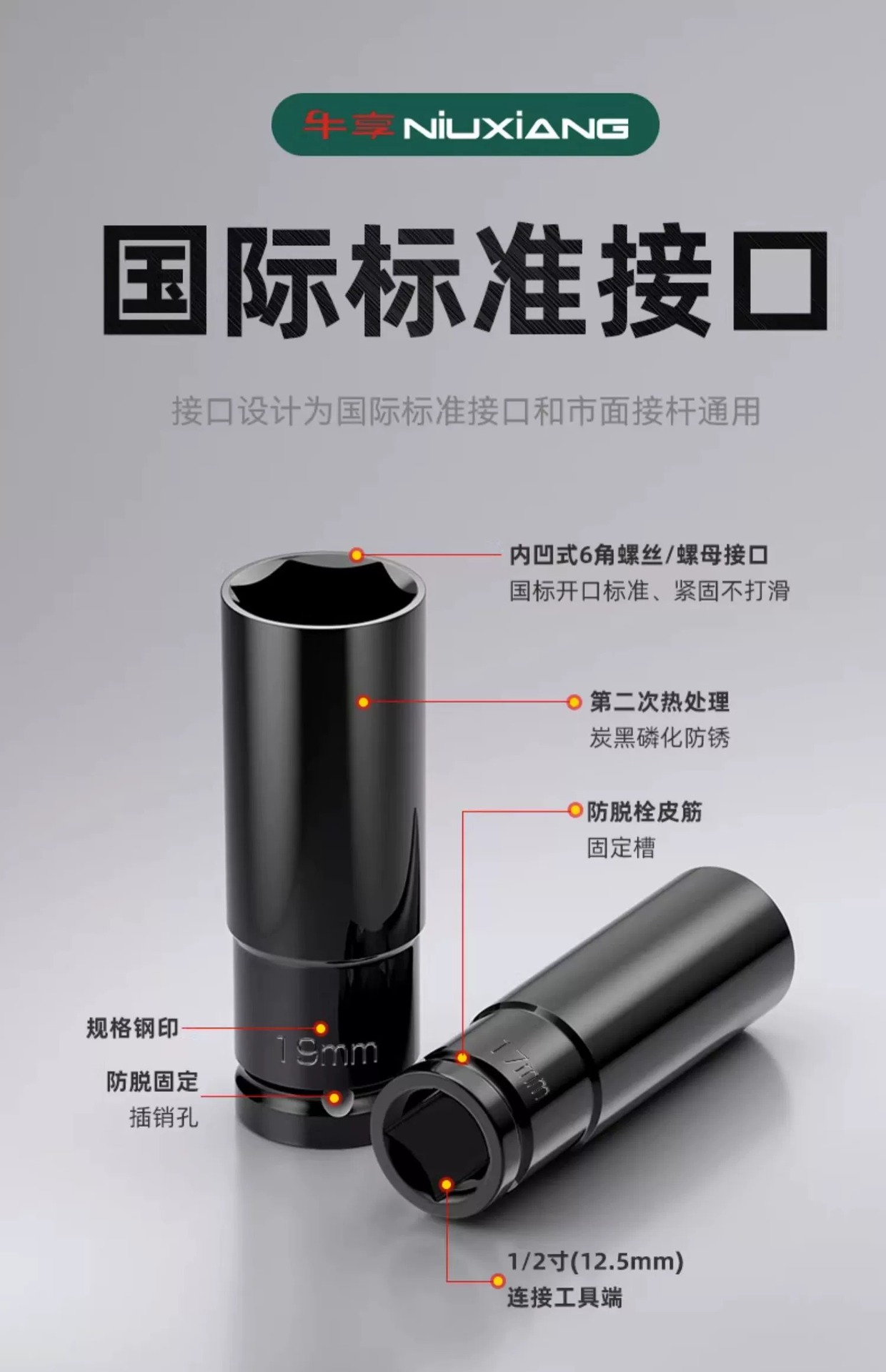 牛享 NIUXIANG

国际标准接口

接口设计为国际标准接口和市面接杆通用

内凹式6角螺丝/螺母接口
国标开口标准、紧固不打滑

第二次热处理
炭黑磷化防锈

防脱栓皮筋
固定槽

规格钢印

19mm

防脱固定
插销孔

17mm

1/2寸(12.5mm)
连接工具端