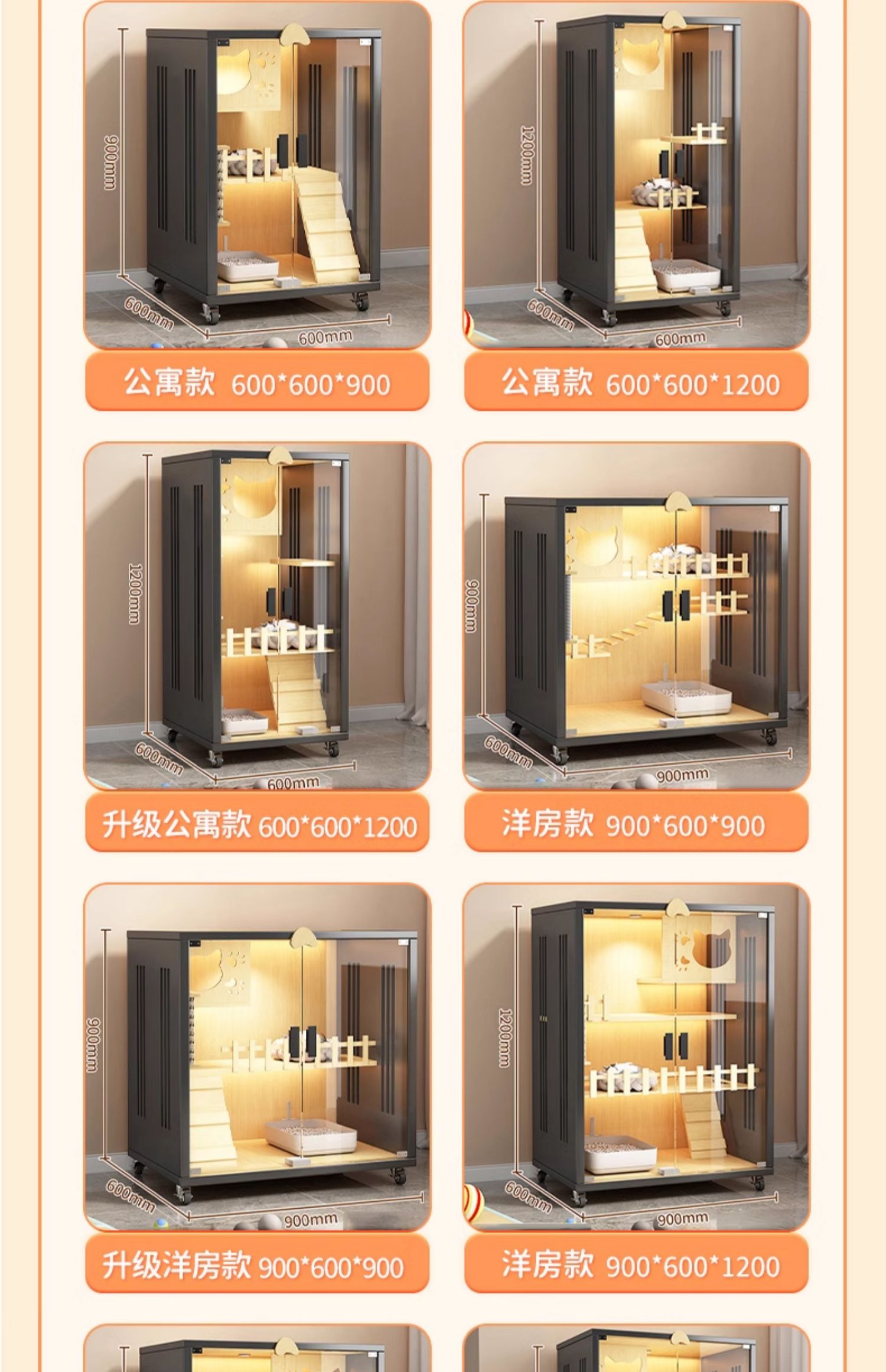 900mm
600mm
600mm
公寓款 600*600*900

1200mm
600mm
600mm
公寓款 600*600*1200

1200mm
600mm
600mm
升级公寓款 600*600*1200

900mm
600mm
900mm
洋房款 900*600*900

900mm
600mm
900mm
升级洋房款 900*600*900

1200mm
600mm
900mm
洋房款 900*600*1200