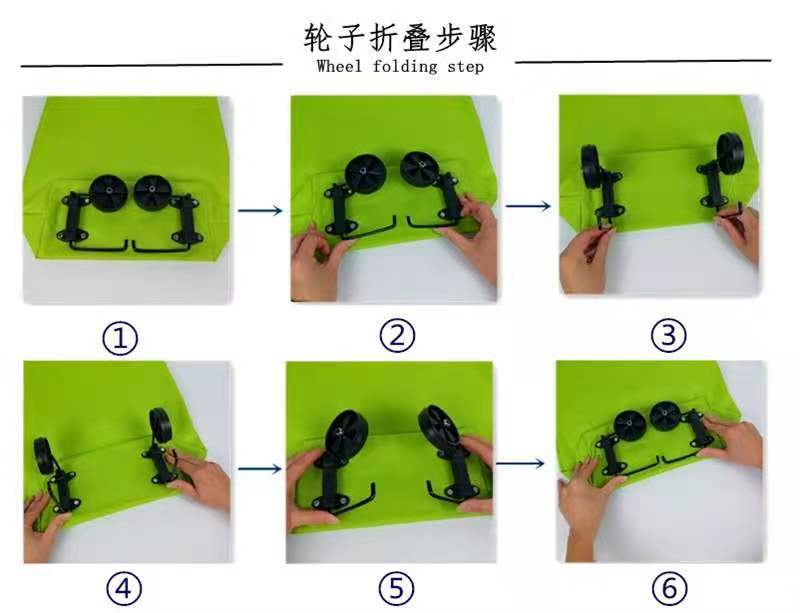 轮子折叠步骤
Wheel folding step

①

②

③

④

⑤

⑥