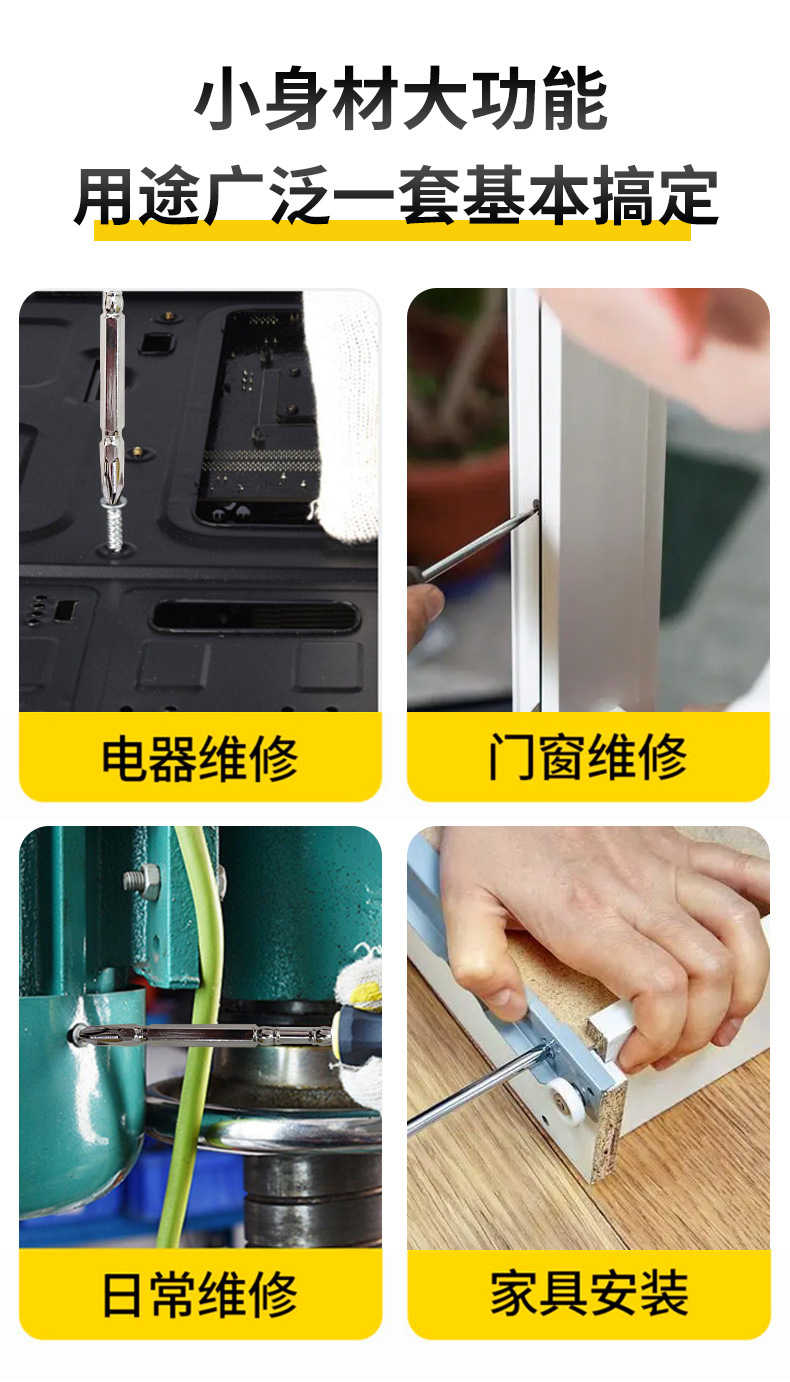 小身材大功能
用途广泛一套基本搞定

电器维修

门窗维修

日常维修

家具安装