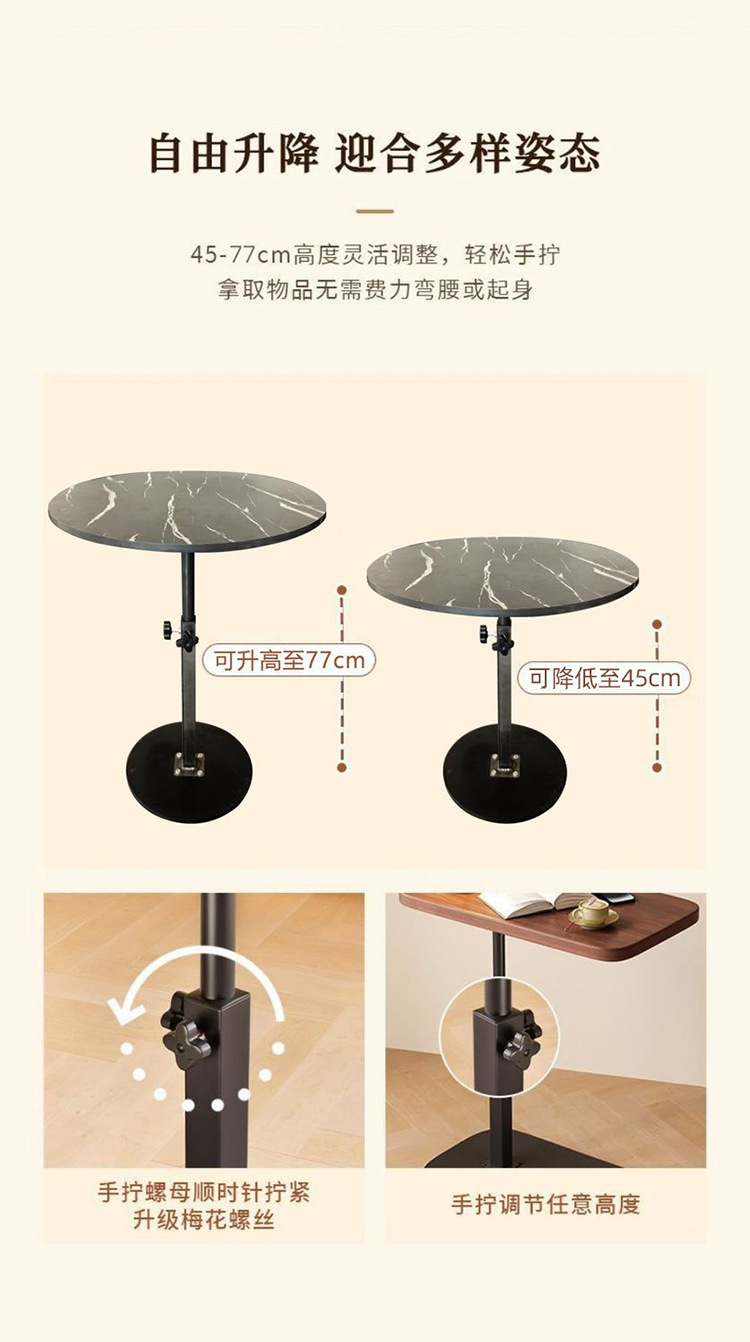 自由升降 迎合多样姿态

45-77cm高度灵活调整，轻松手拧
拿取物品无需费力弯腰或起身

可升高至77cm

可降低至45cm

手拧螺母顺时针拧紧
升级梅花螺丝

手拧调节任意高度