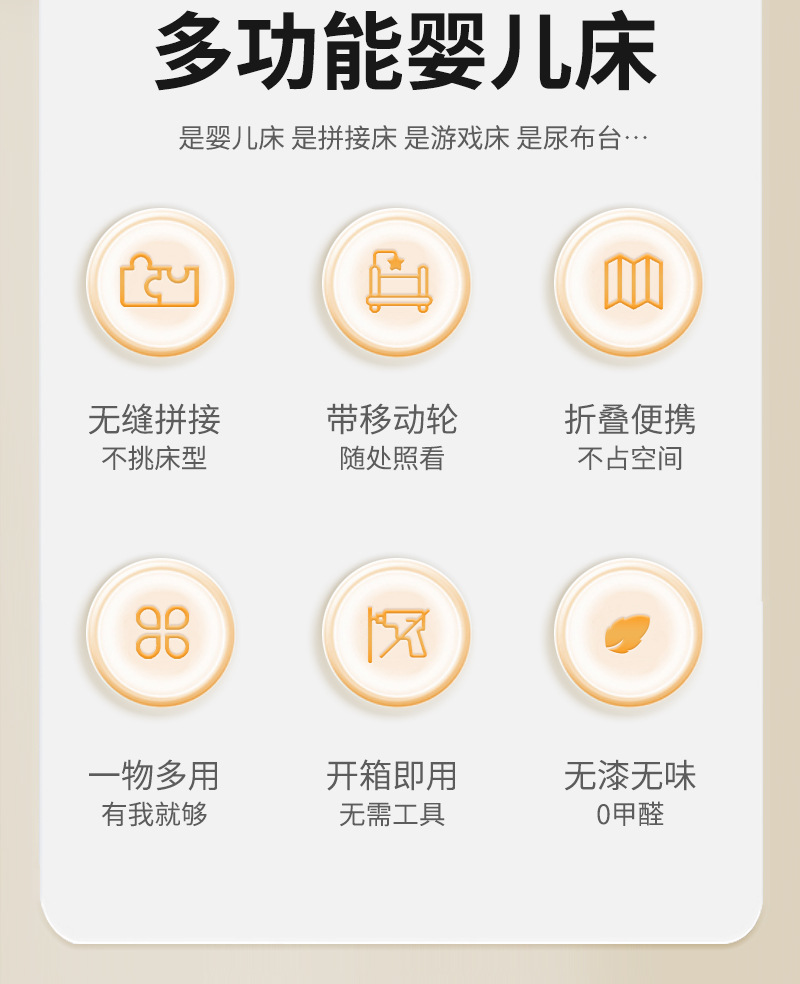 多功能婴儿床

是婴儿床 是拼接床 是游戏床 是尿布台…

无缝拼接
不挑床型

带移动轮
随处照看

折叠便携
不占空间

一物多用
有我就够

开箱即用
无需工具

无漆无味
0甲醛