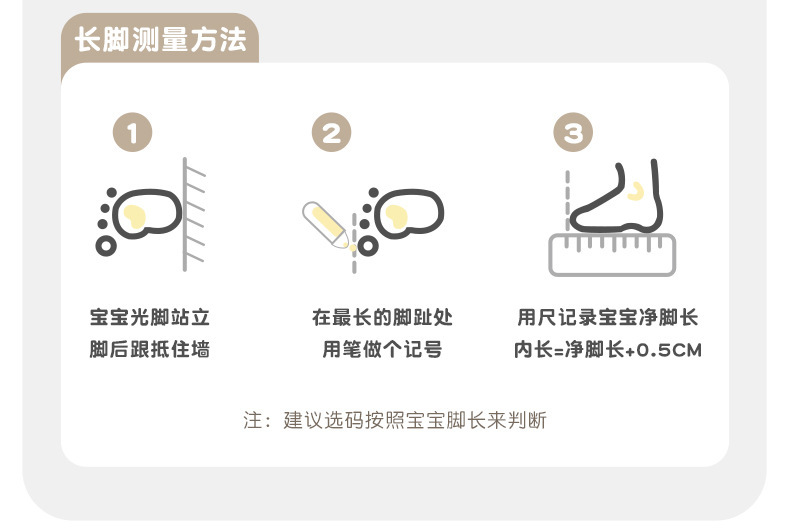 长脚测量方法

1

宝宝光脚站立
脚后跟抵住墙

2

在最长的脚趾处
用笔做个记号

3

用尺记录宝宝净脚长
内长=净脚长+0.5CM

注：建议选码按照宝宝脚长来判断