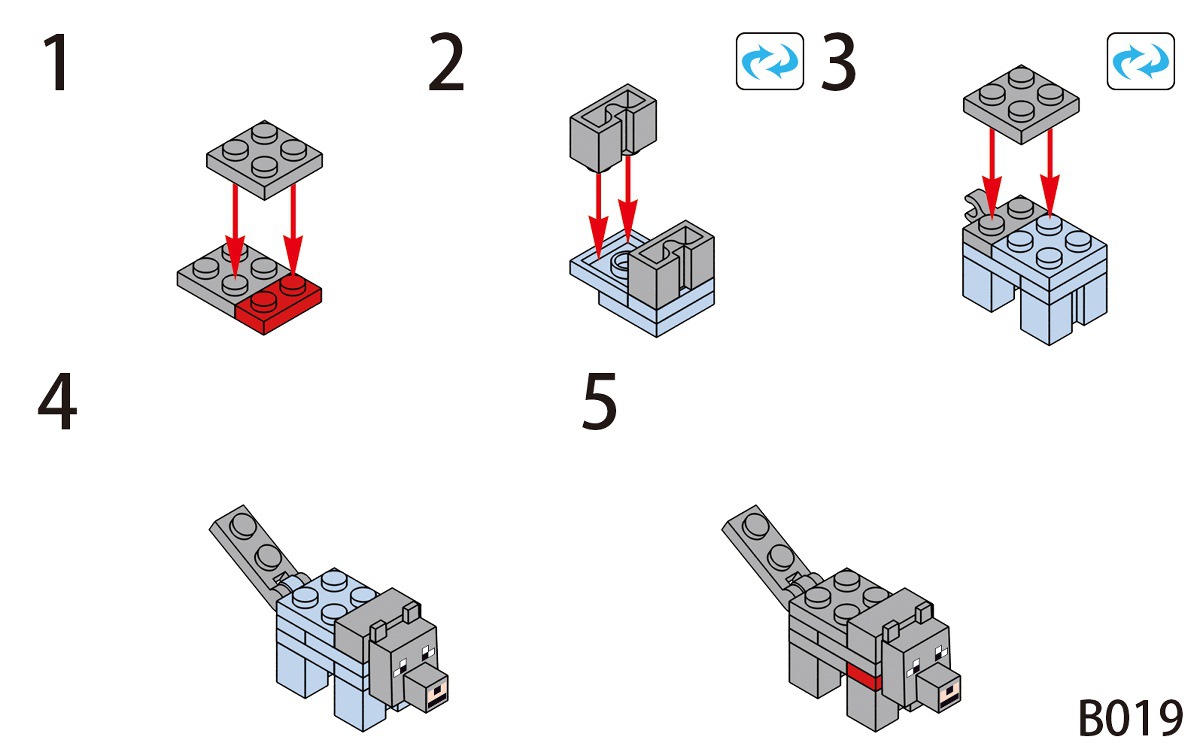 1

2

3

4

5

B019