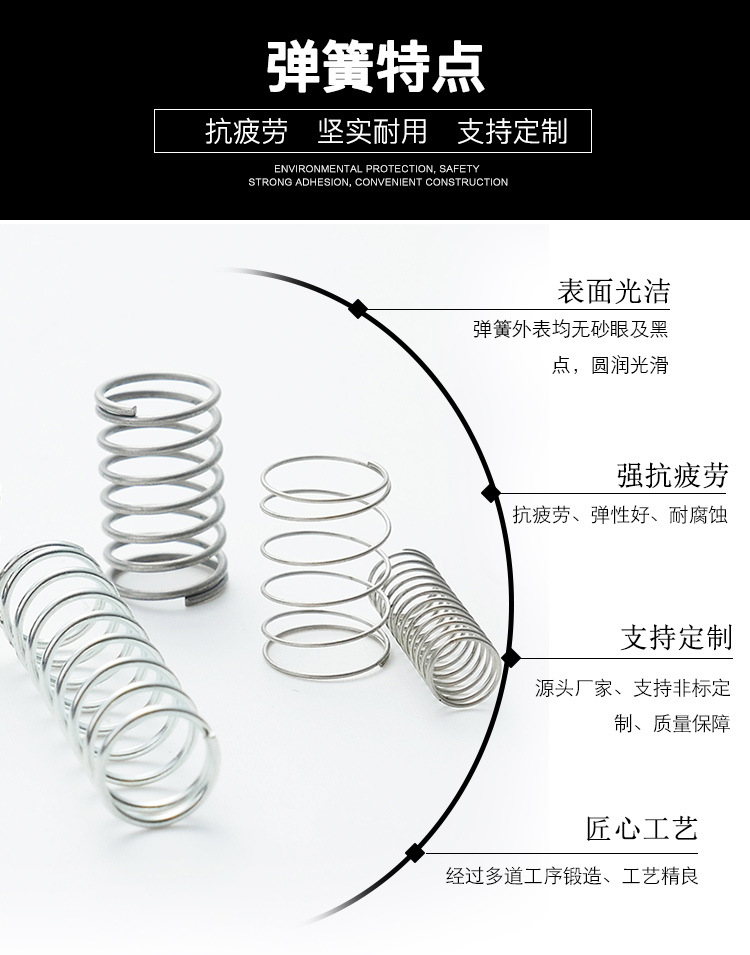 弹簧特点

抗疲劳　坚实耐用　支持定制

ENVIRONMENTAL PROTECTION, SAFETY
STRONG ADHESION, CONVENIENT CONSTRUCTION

表面光洁

弹簧外表均无砂眼及黑点，圆润光滑

强抗疲劳

抗疲劳、弹性好、耐腐蚀

支持定制

源头厂家、支持非标定制、质量保障

匠心工艺

经过多道工序锻造、工艺精良