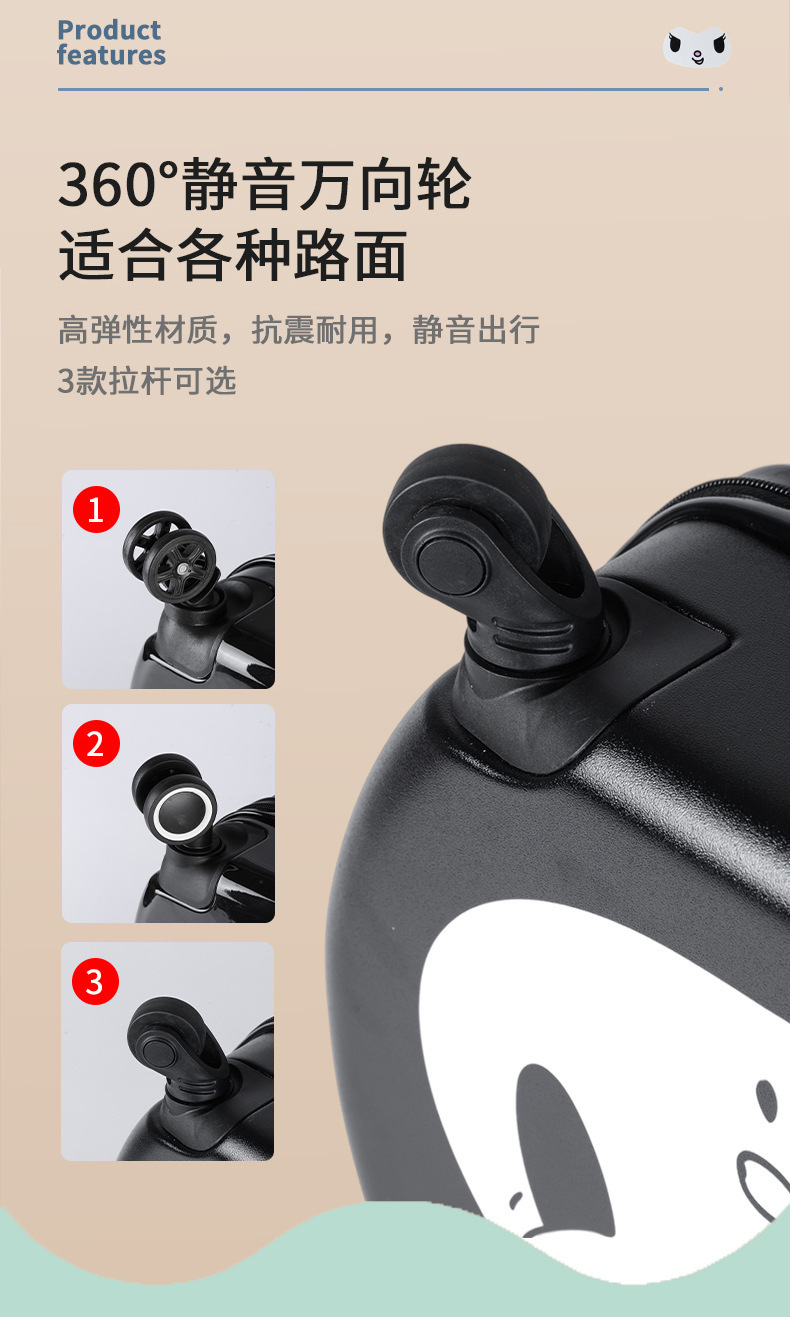 Product features

360°静音万向轮
适合各种路面

高弹性材质，抗震耐用，静音出行
3款拉杆可选

1

2

3