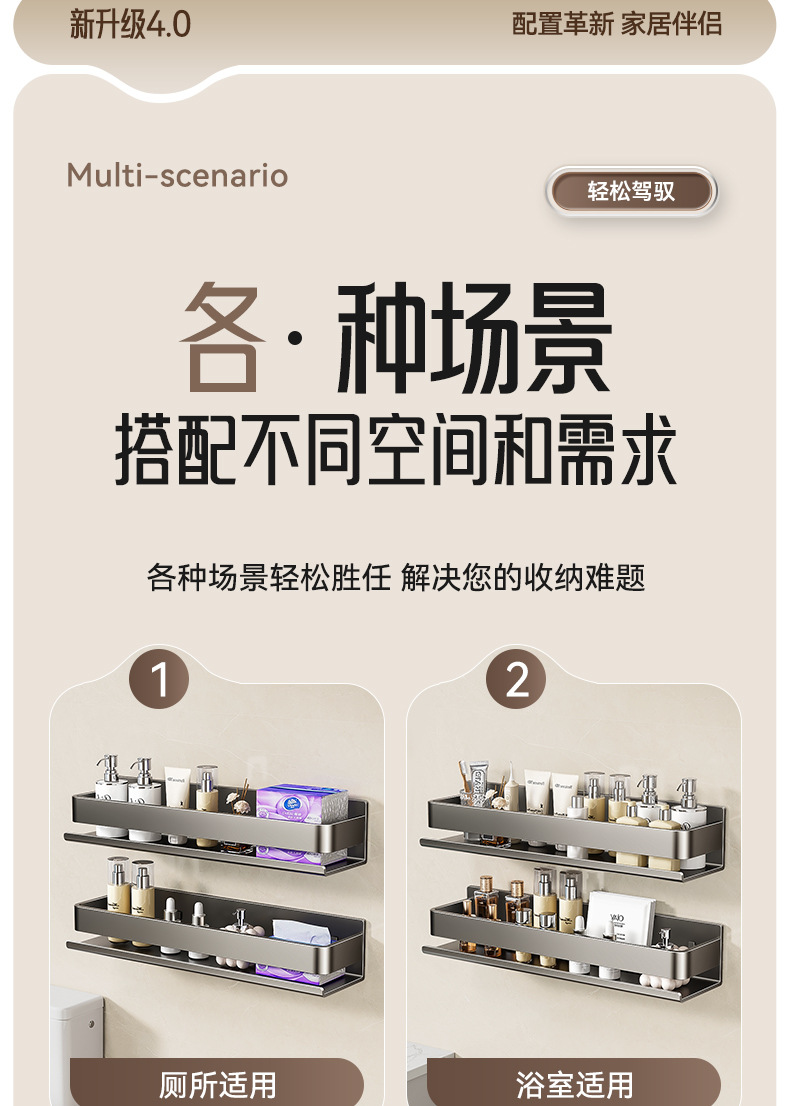 新升级4.0

配置革新 家居伴侣

Multi-scenario

轻松驾驭

各·种场景

搭配不同空间和需求

各种场景轻松胜任 解决您的收纳难题

1

2

厕所适用

浴室适用