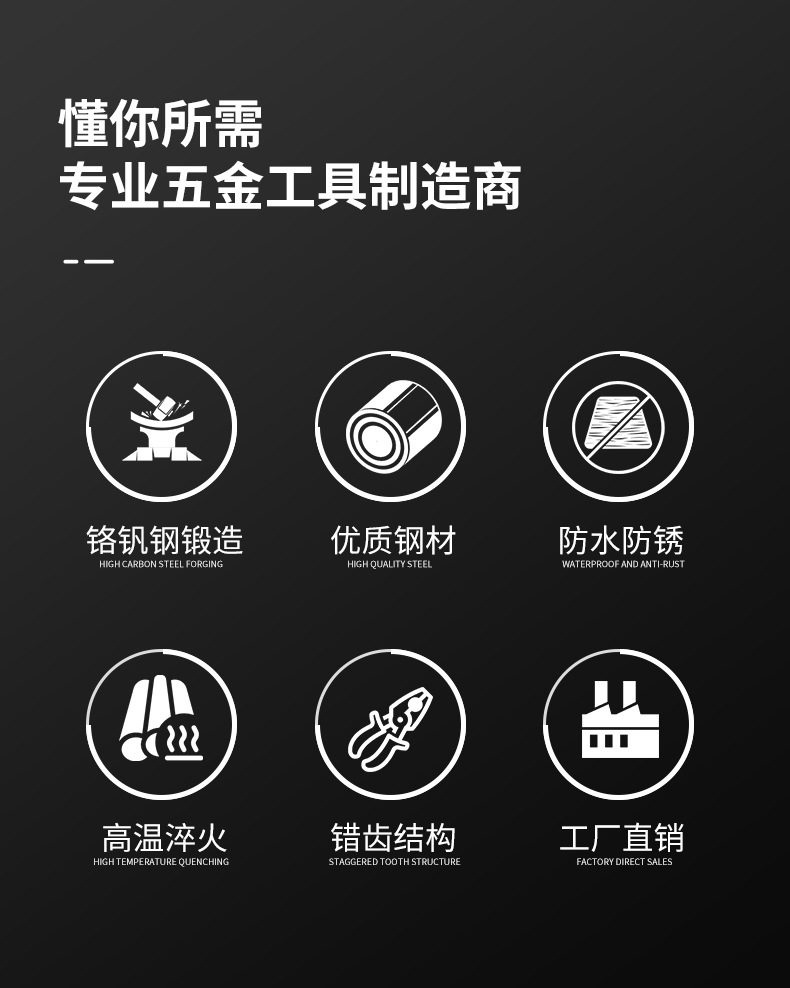 懂你所需
专业五金工具制造商

铬钒钢锻造
HIGH CARBON STEEL FORGING

优质钢材
HIGH QUALITY STEEL

防水防锈
WATERPROOF AND ANTI-RUST

高温淬火
HIGH TEMPERATURE QUENCHING

错齿结构
STAGGERED TOOTH STRUCTURE

工厂直销
FACTORY DIRECT SALES