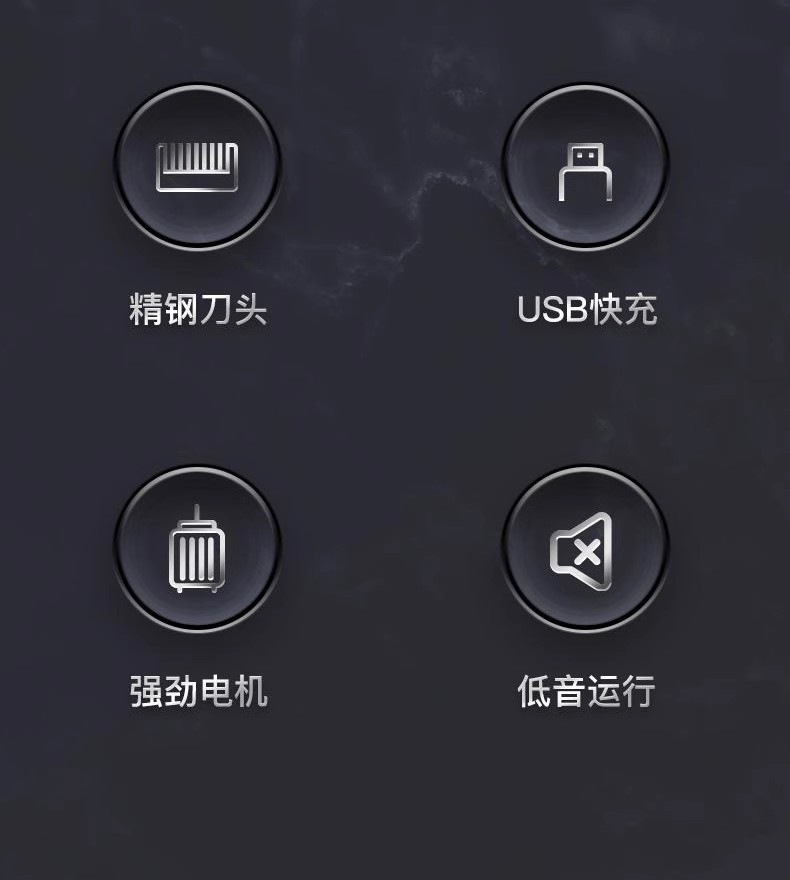 精钢刀头

USB快充

强劲电机

低音运行