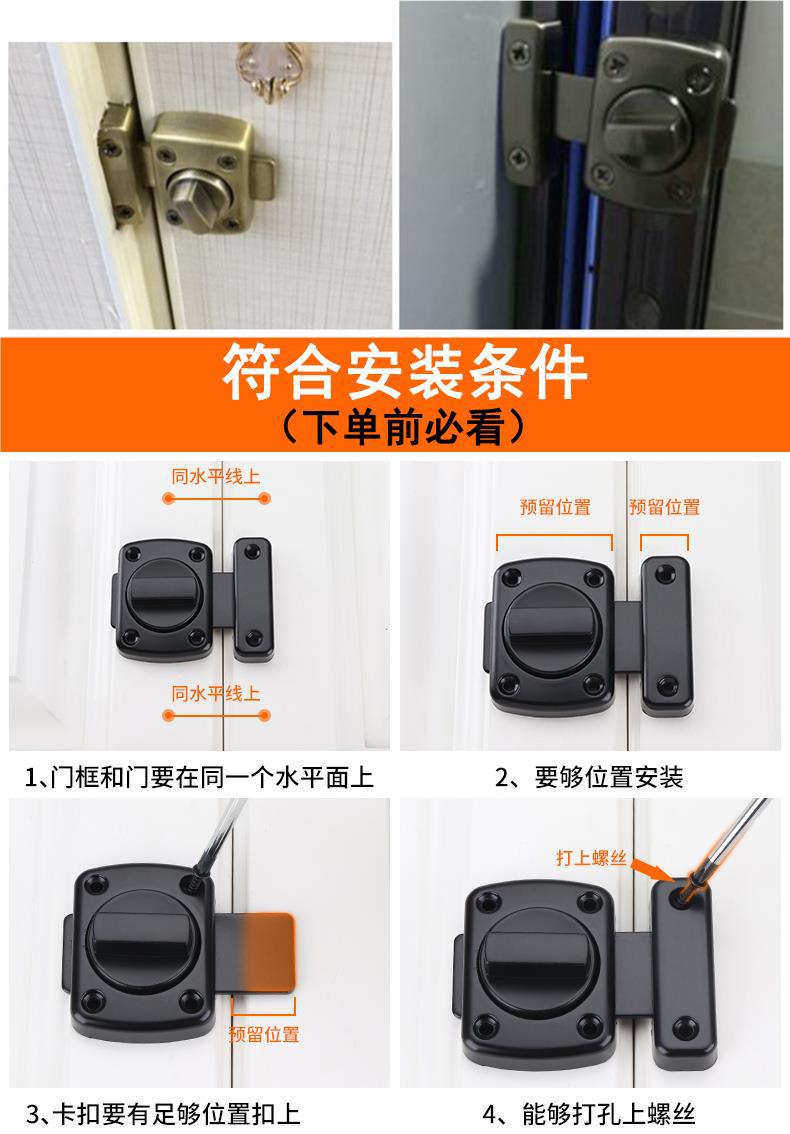 符合安装条件
（下单前必看）

同水平线上

同水平线上

1、门框和门要在同一个水平面上

预留位置 预留位置

2、要够位置安装

预留位置

3、卡扣要有足够位置扣上

打上螺丝

4、能够打孔上螺丝