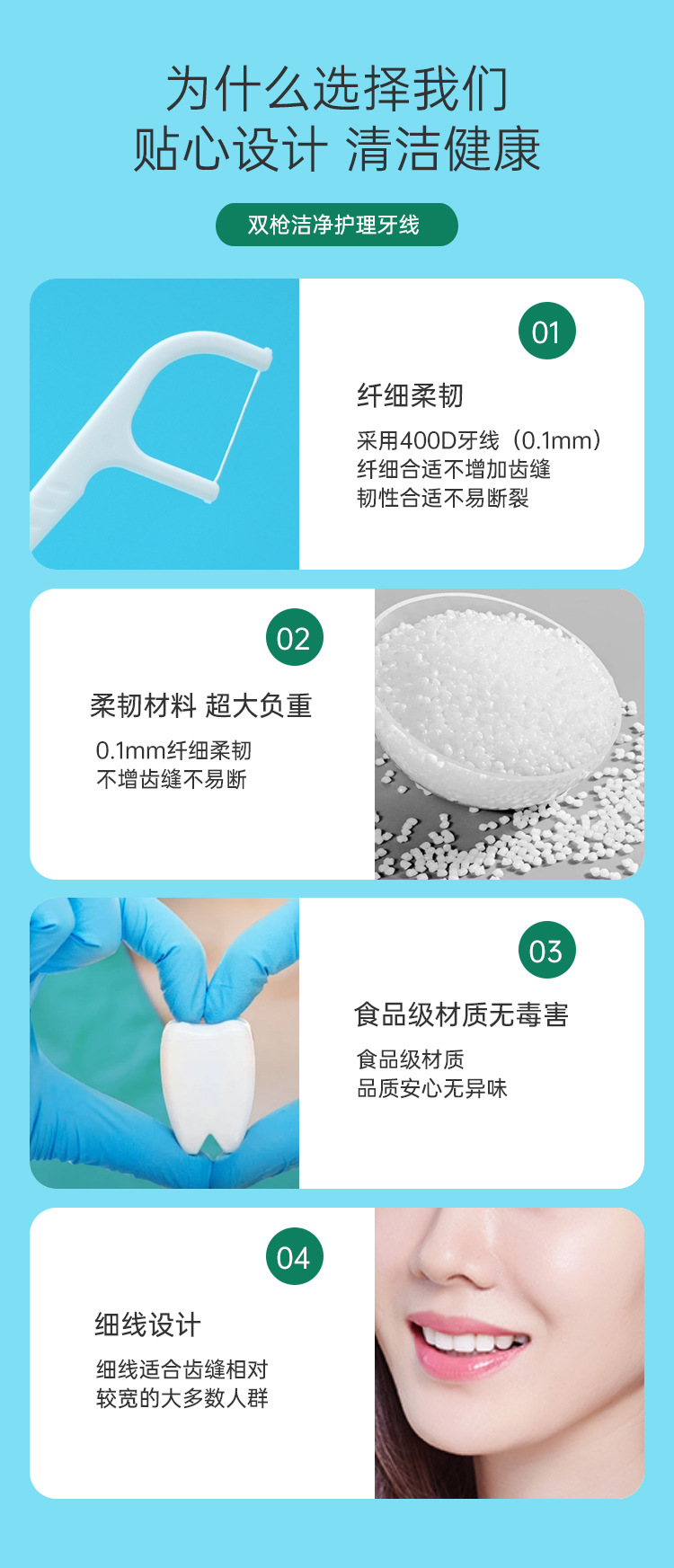 为什么选择我们
贴心设计 清洁健康

双枪洁净护理牙线

01
纤细柔韧
采用400D牙线（0.1mm）
纤细合适不增加齿缝
韧性合适不易断裂

02
柔韧材料 超大负重
0.1mm纤细柔韧
不增齿缝不易断

03
食品级材质无毒害
食品级材质
品质安心无异味

04
细线设计
细线适合齿缝相对
较宽的大多数人群