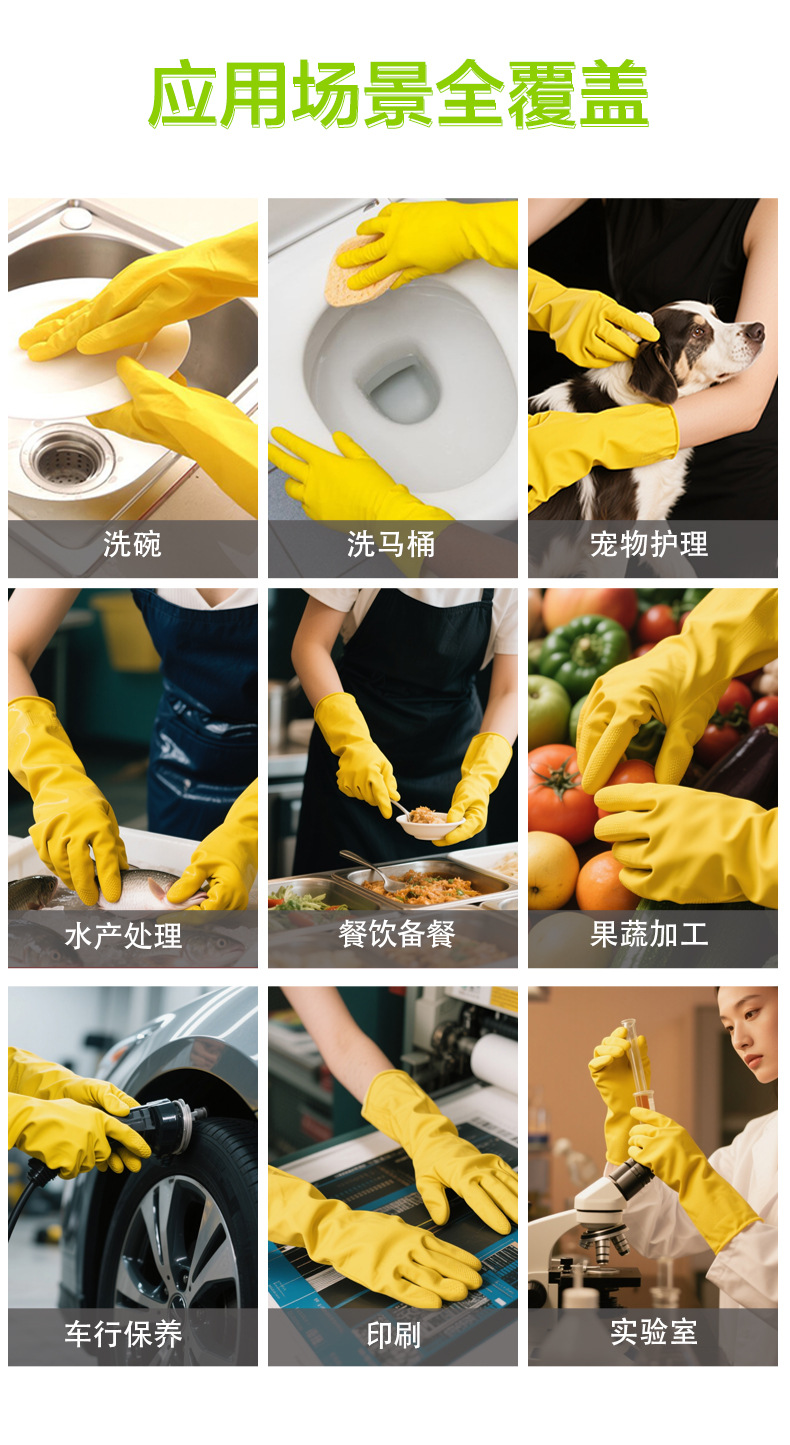 应用场景全覆盖

洗碗

洗马桶

宠物护理

水产处理

餐饮备餐

果蔬加工

车行保养

印刷

实验室